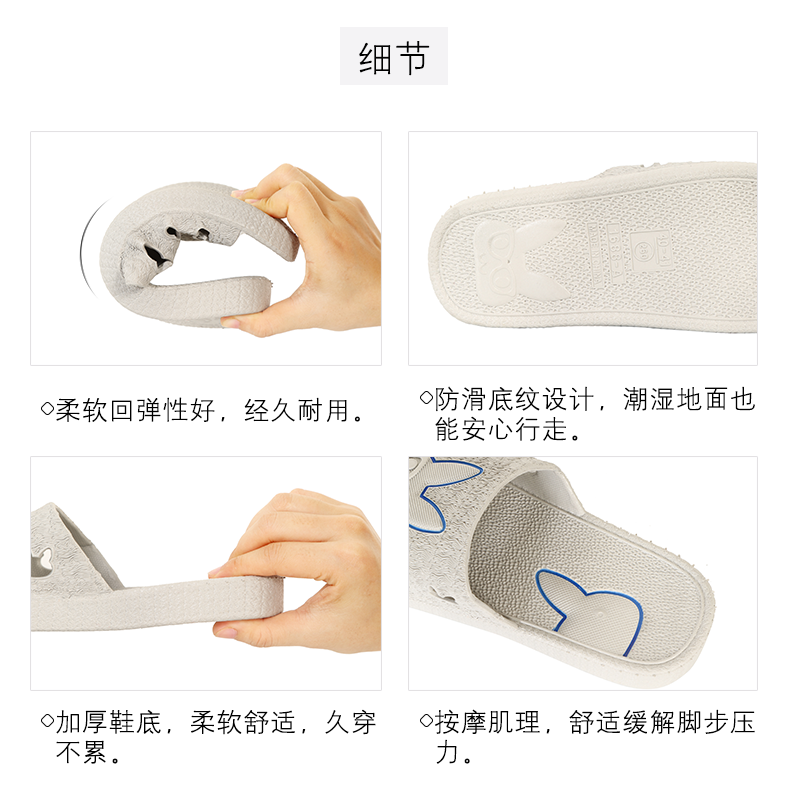 细节

◇柔软回弹性好，经久耐用。

◇防滑底纹设计，潮湿地面也能安心行走。

◇加厚鞋底，柔软舒适，久穿不累。

◇按摩肌理，舒适缓解脚步压力。