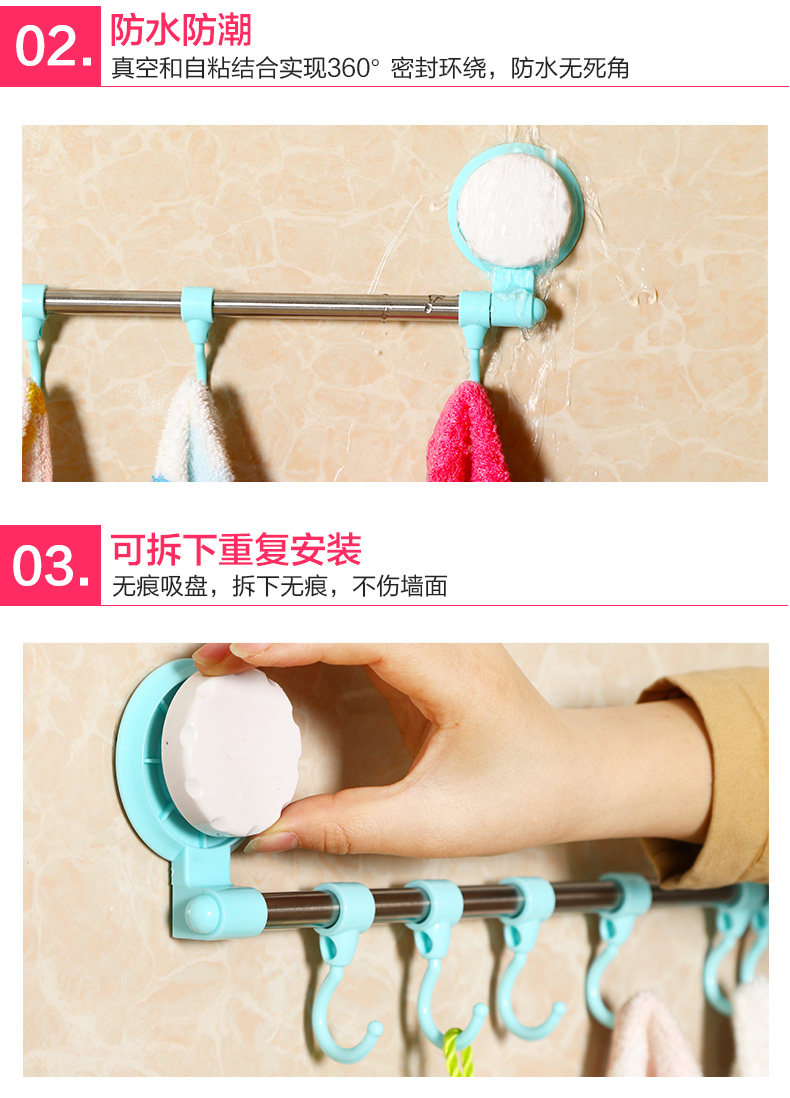 02. 防水防潮
真空和自粘结合实现360° 密封环绕，防水无死角

03. 可拆下重复安装
无痕吸盘，拆下无痕，不伤墙面