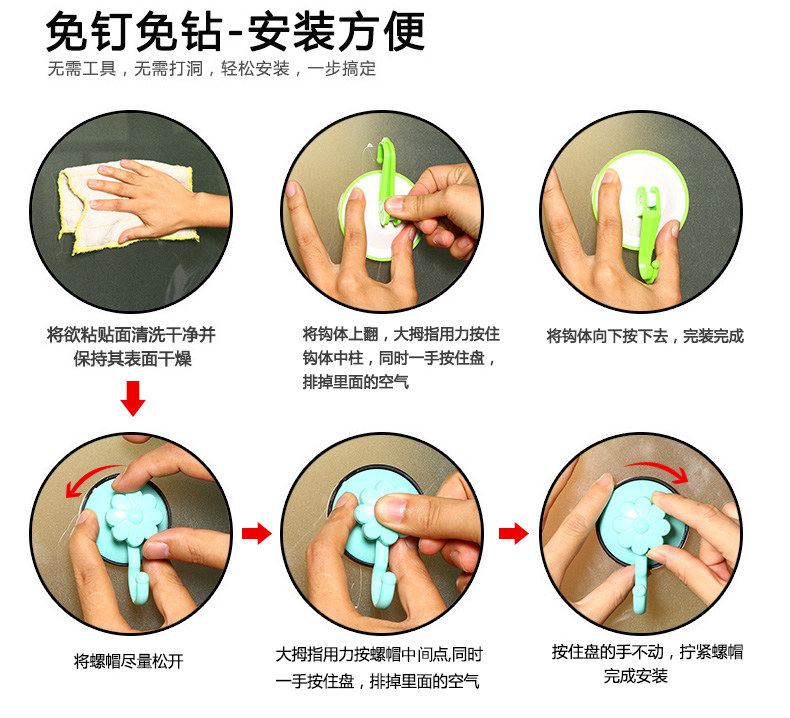 免钉免钻-安装方便

无需工具，无需打洞，轻松安装，一步搞定

将欲粘贴面清洗干净并保持其表面干燥

将钩体上翻，大拇指用力按住钩体中柱，同时一手按住盘，排掉里面的空气

将钩体向下按下去，完装完成

将螺帽尽量松开

大拇指用力按螺帽中间点,同时一手按住盘，排掉里面的空气

按住盘的手不动，拧紧螺帽完成安装