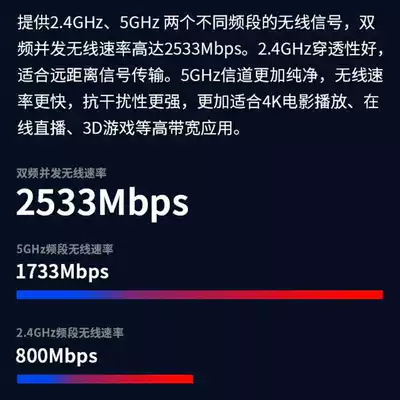 提供2.4GHz、5GHz 两个不同频段的无线信号，双频并发无线速率高达2533Mbps。2.4GHz穿透性好，适合远距离信号传输。5GHz信道更加纯净，无线速率更快，抗干扰性更强，更加适合4K电影播放、在线直播、3D游戏等高带宽应用。

双频并发无线速率
2533Mbps

5GHz频段无线速率
1733Mbps

2.4GHz频段无线速率
800Mbps