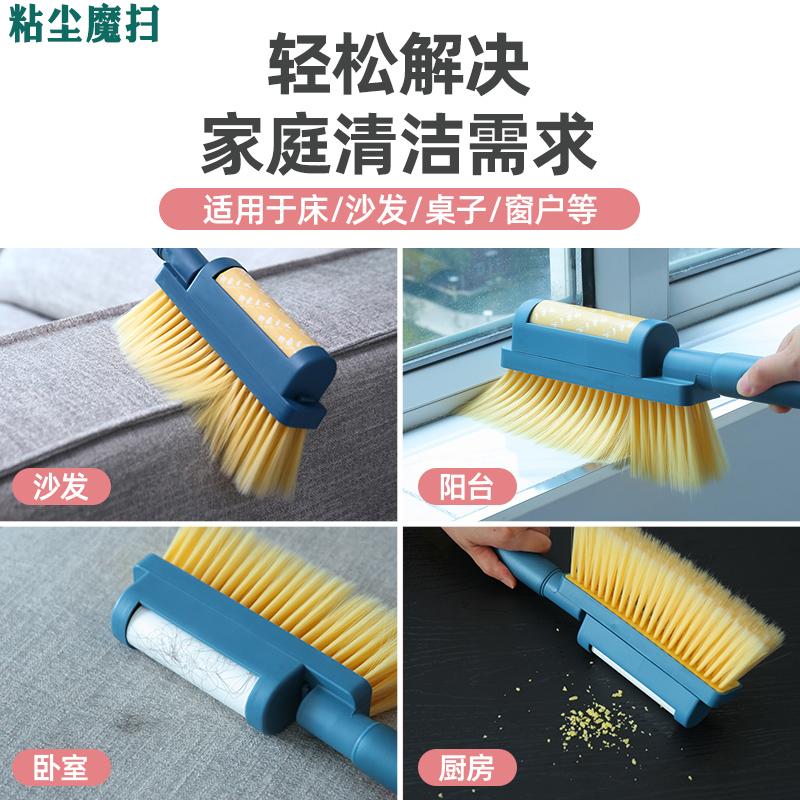 粘尘魔扫

轻松解决
家庭清洁需求

适用于床/沙发/桌子/窗户等

沙发

阳台

卧室

厨房