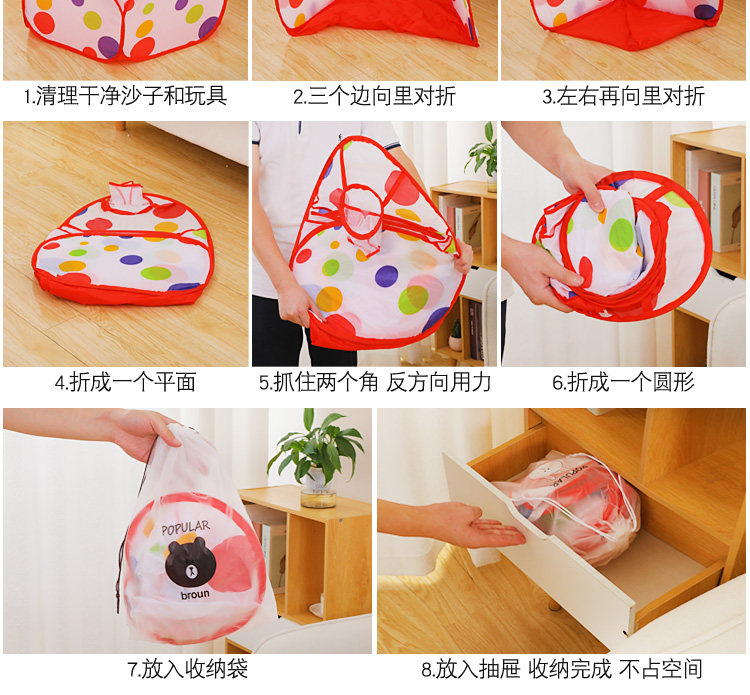 1.清理干净沙子和玩具

2.三个边向里对折

3.左右再向里对折

4.折成一个平面

5.抓住两个角 反方向用力

6.折成一个圆形

POPULAR

broun

POPULAR

7.放入收纳袋

8.放入抽屉 收纳完成 不占空间