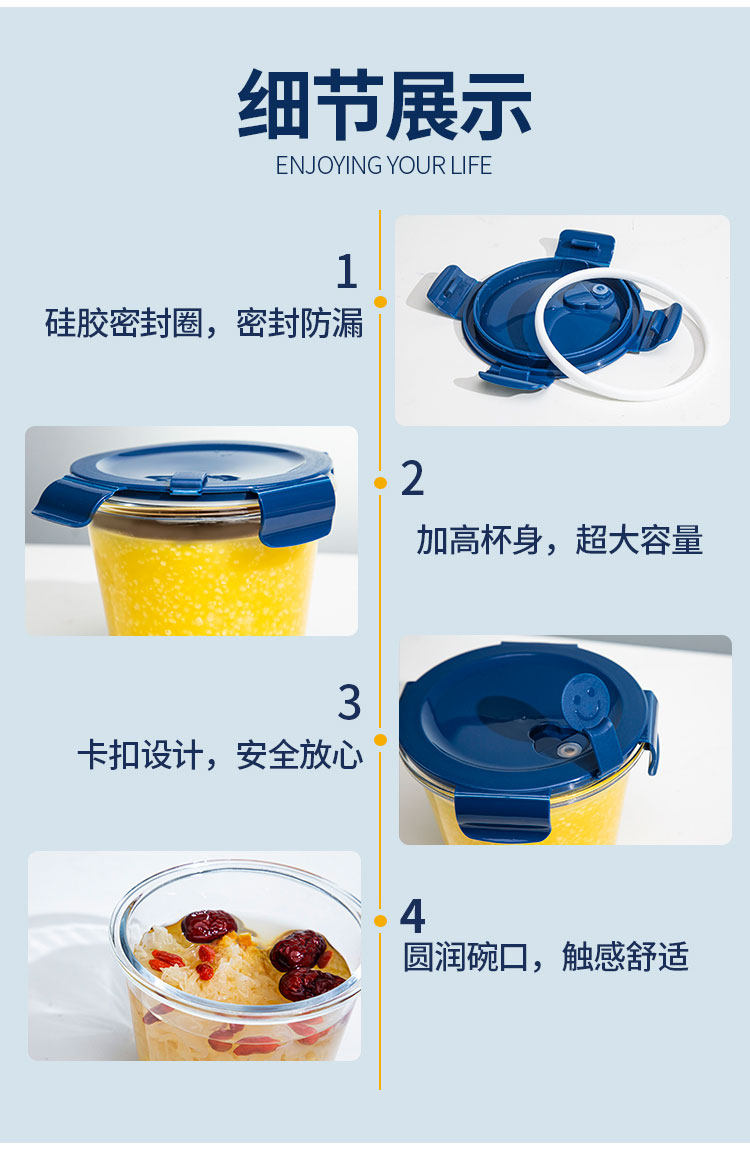 细节展示
ENJOYING YOUR LIFE

1
硅胶密封圈，密封防漏

2
加高杯身，超大容量

3
卡扣设计，安全放心

4
圆润碗口，触感舒适