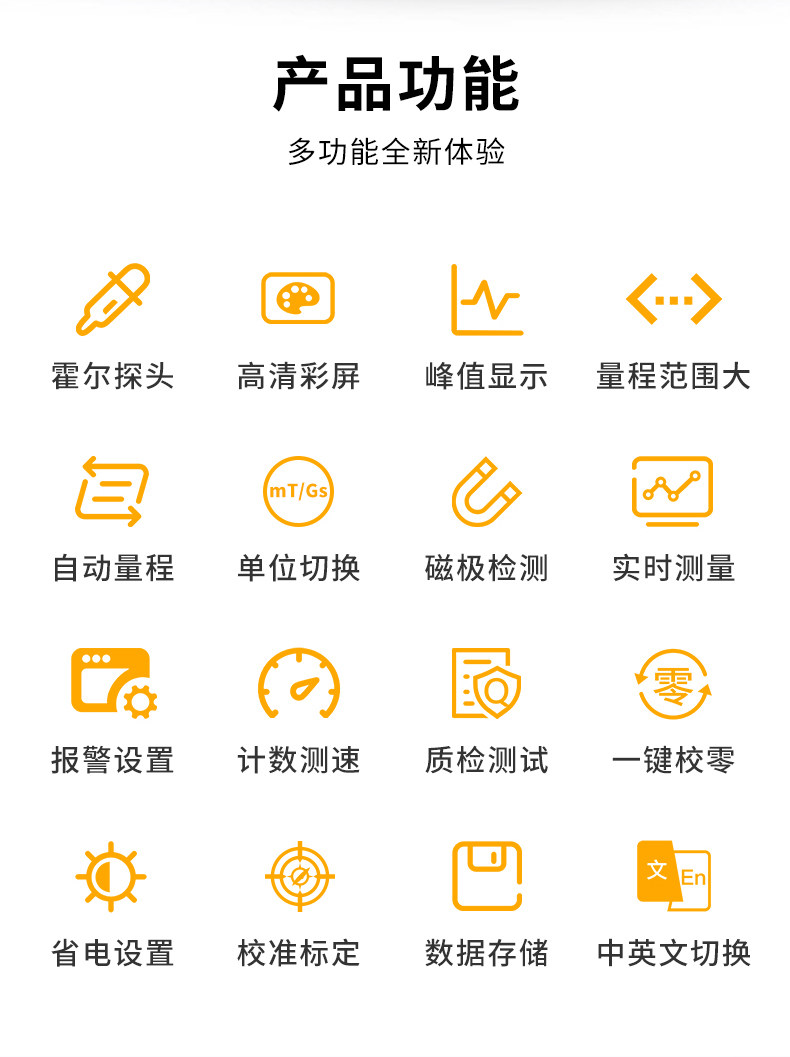 产品功能

多功能全新体验

霍尔探头

高清彩屏

峰值显示

量程范围大

自动量程

mT/Gs

单位切换

磁极检测

实时测量

报警设置

计数测速

质检测试

零

一键校零

省电设置

校准标定

数据存储

文

En

中英文切换