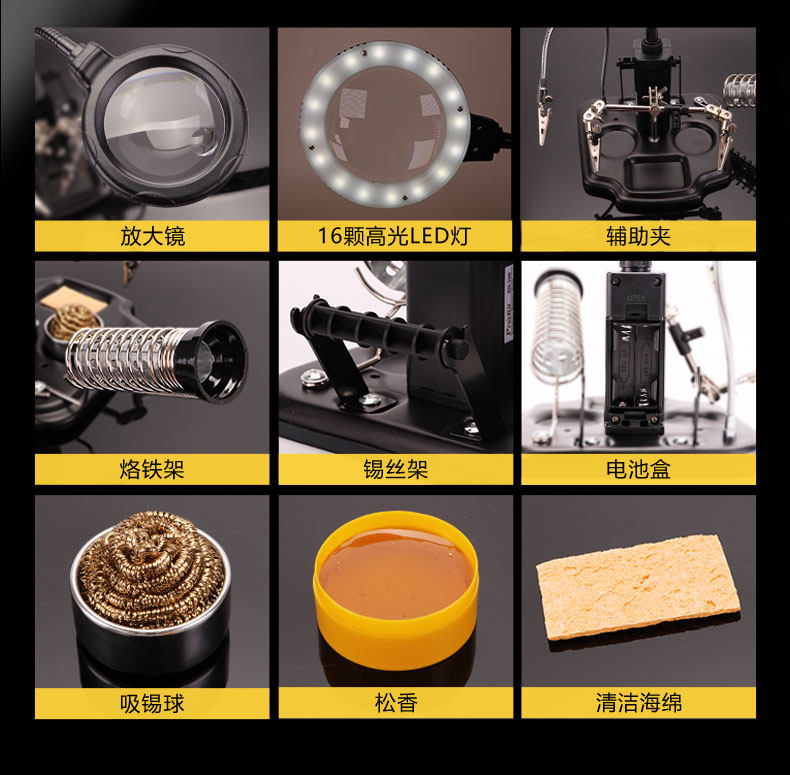 放大镜

16颗高光LED灯

辅助夹

烙铁架

锡丝架

电池盒

吸锡球

松香

清洁海绵