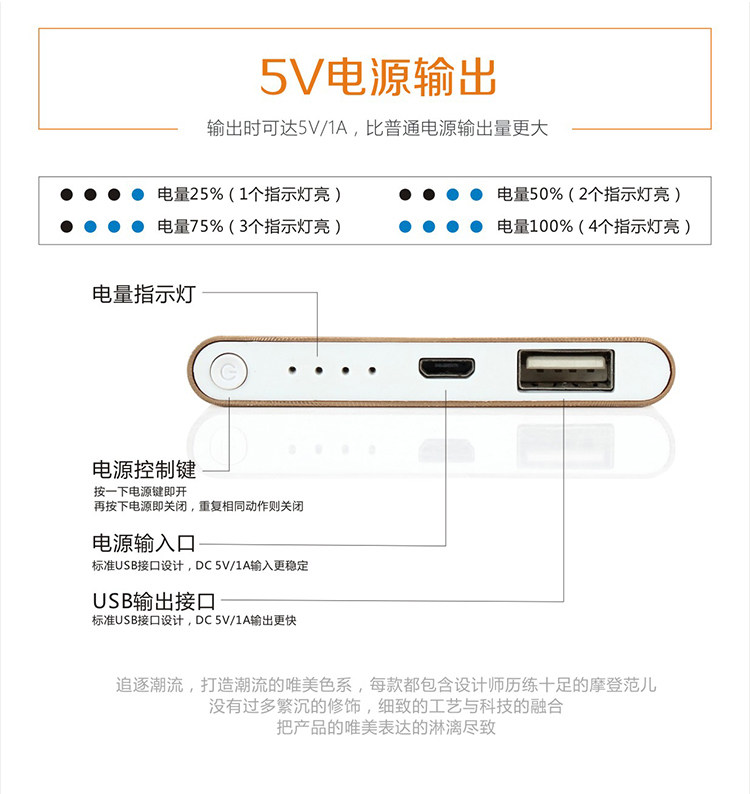 5V电源输出

输出时可达5V/1A，比普通电源输出量更大

电量25%（1个指示灯亮）
电量50%（2个指示灯亮）
电量75%（3个指示灯亮）
电量100%（4个指示灯亮）

电量指示灯

电源控制键
按一下电源键即开
再按下电源即关闭，重复相同动作则关闭

电源输入口
标准USB接口设计，DC 5V/1A输入更稳定

USB输出接口
标准USB接口设计，DC 5V/1A输出更快

追逐潮流，打造潮流的唯美色系，每款都包含设计师历练十足的摩登范儿
没有过多繁沉的修饰，细致的工艺与科技的融合
把产品的唯美表达的淋漓尽致