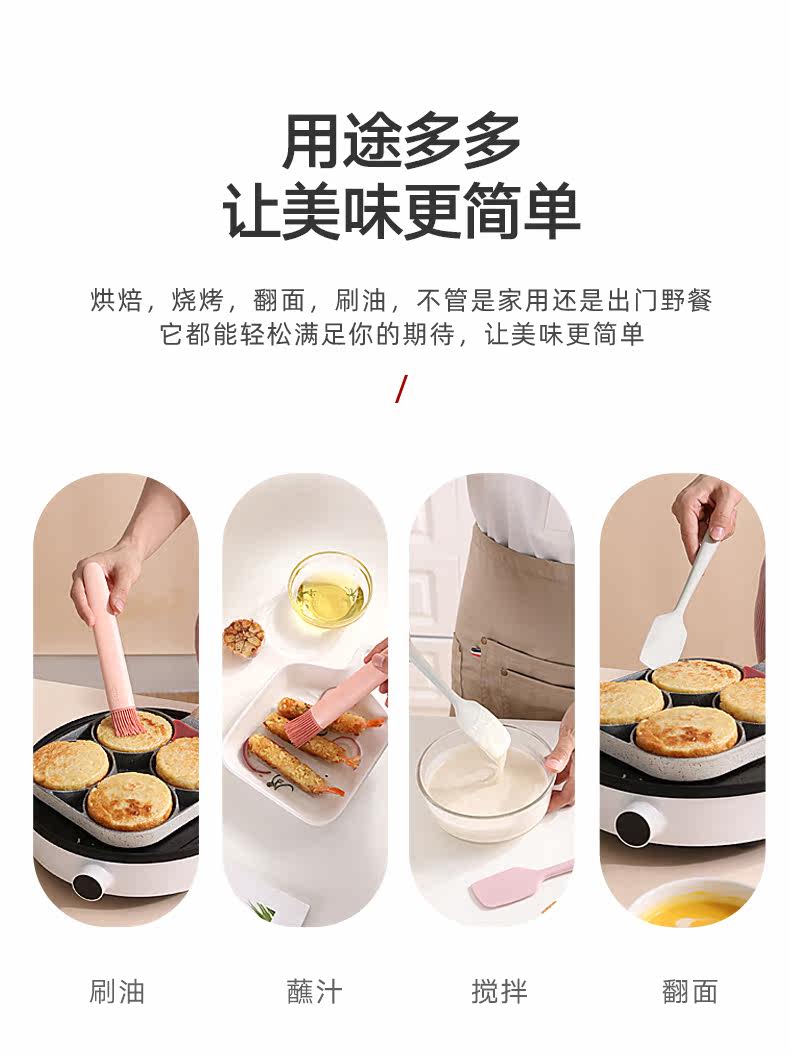 用途多多
让美味更简单

烘焙，烧烤，翻面，刷油，不管是家用还是出门野餐
它都能轻松满足你的期待，让美味更简单

/

刷油

蘸汁

搅拌

翻面