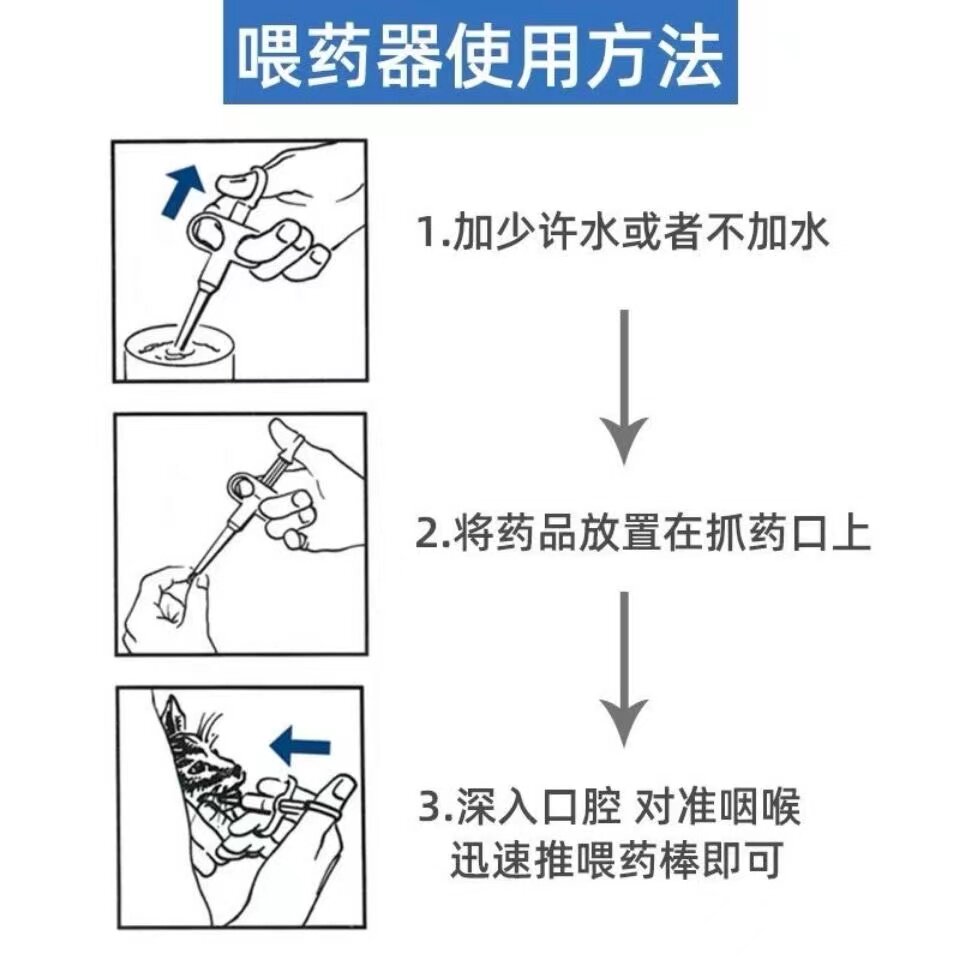 喂药器使用方法

1.加少许水或者不加水

2.将药品放置在抓药口上

3.深入口腔 对准咽喉
迅速推喂药棒即可