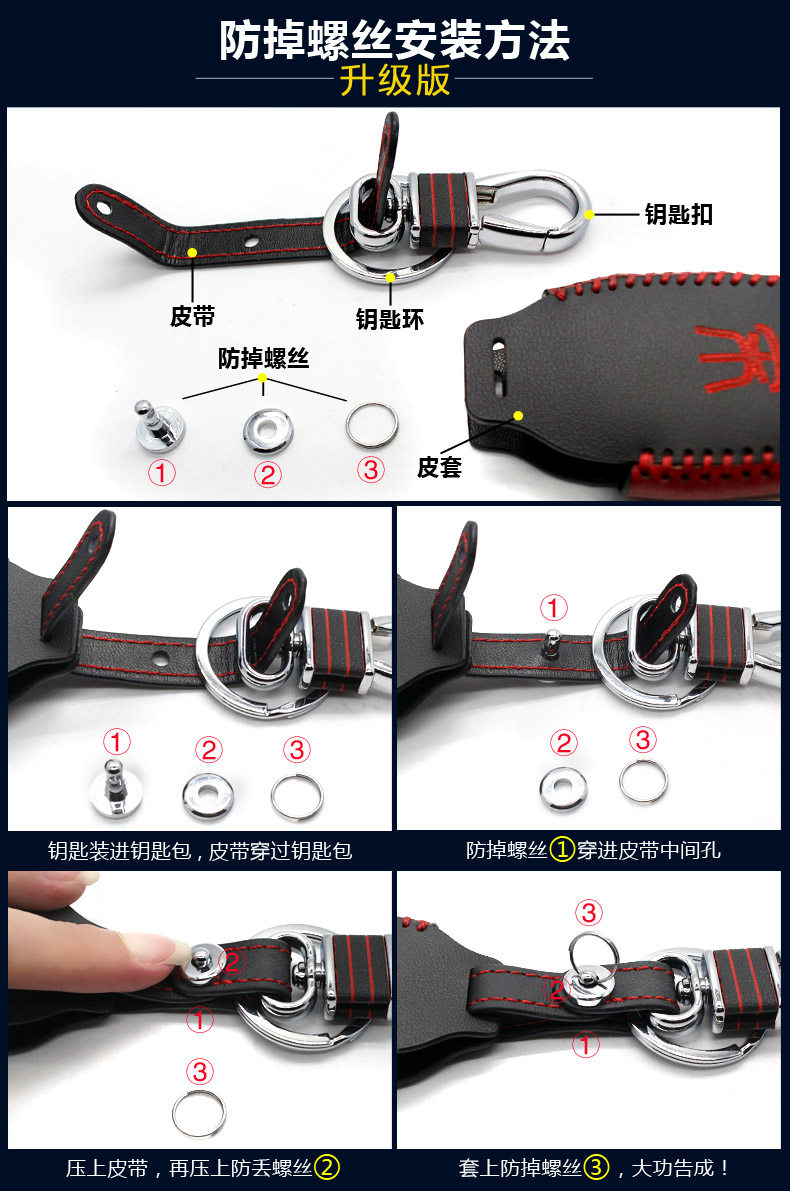 防掉螺丝安装方法

升级版

钥匙扣

皮带

钥匙环

防掉螺丝

①

②

③

皮套

①

②

③

钥匙装进钥匙包，皮带穿过钥匙包

①

②

③

防掉螺丝①穿进皮带中间孔

②

①

③

压上皮带，再压上防丢螺丝②

③

②

①

套上防掉螺丝③，大功告成！