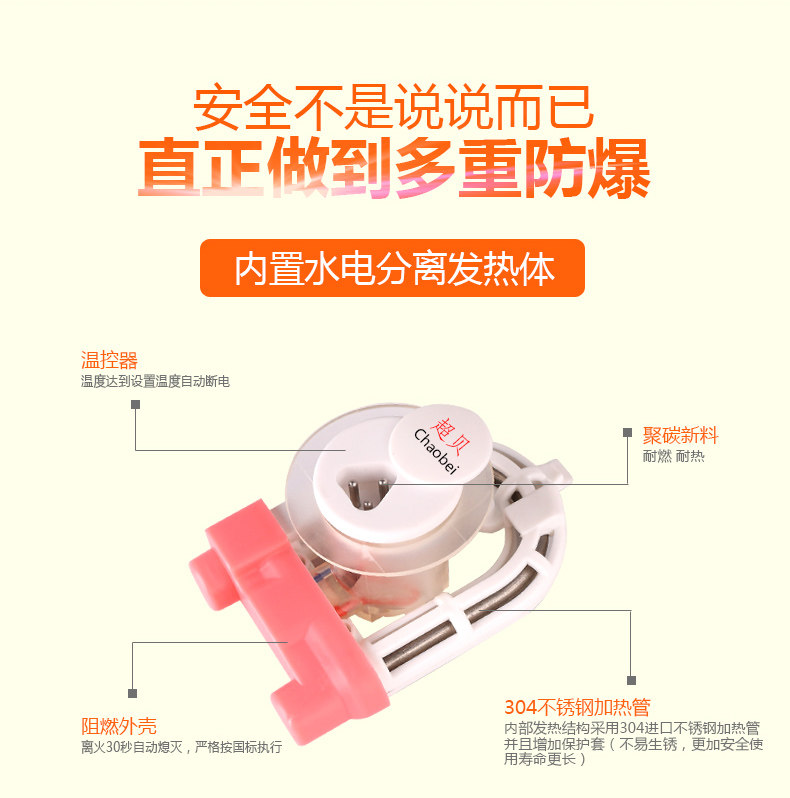 安全不是说说而已
直正做到多重防爆

内置水电分离发热体

温控器
温度达到设置温度自动断电

超贝
Chaobei

聚碳新料
耐燃 耐热

阻燃外壳
离火30秒自动熄灭，严格按国标执行

304不锈钢加热管
内部发热结构采用304进口不锈钢加热管并且增加保护套（不易生锈，更加安全使用寿命更长）