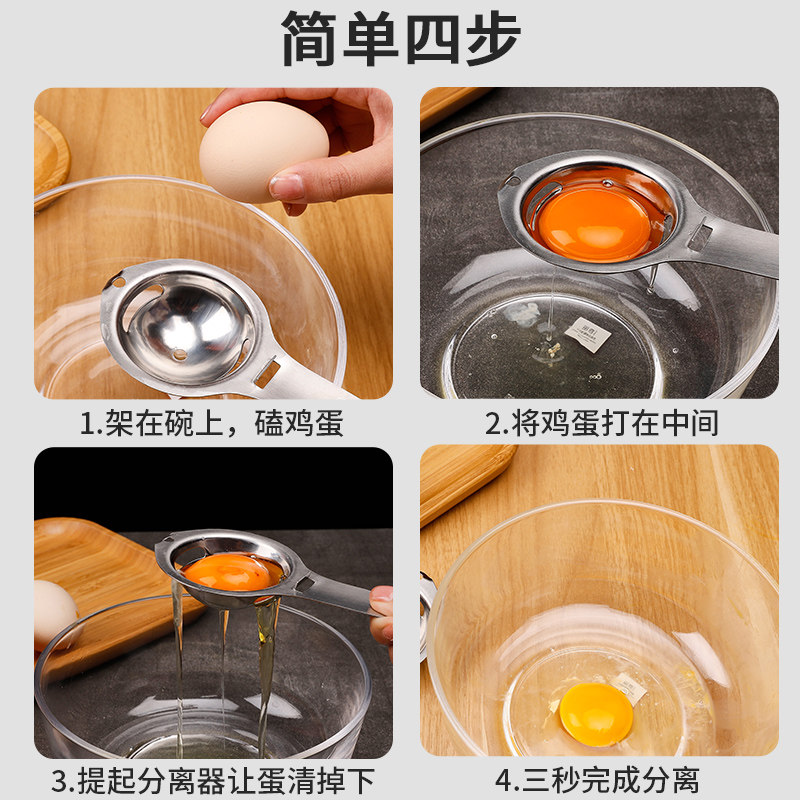 简单四步

1.架在碗上，磕鸡蛋

2.将鸡蛋打在中间

3.提起分离器让蛋清掉下

4.三秒完成分离