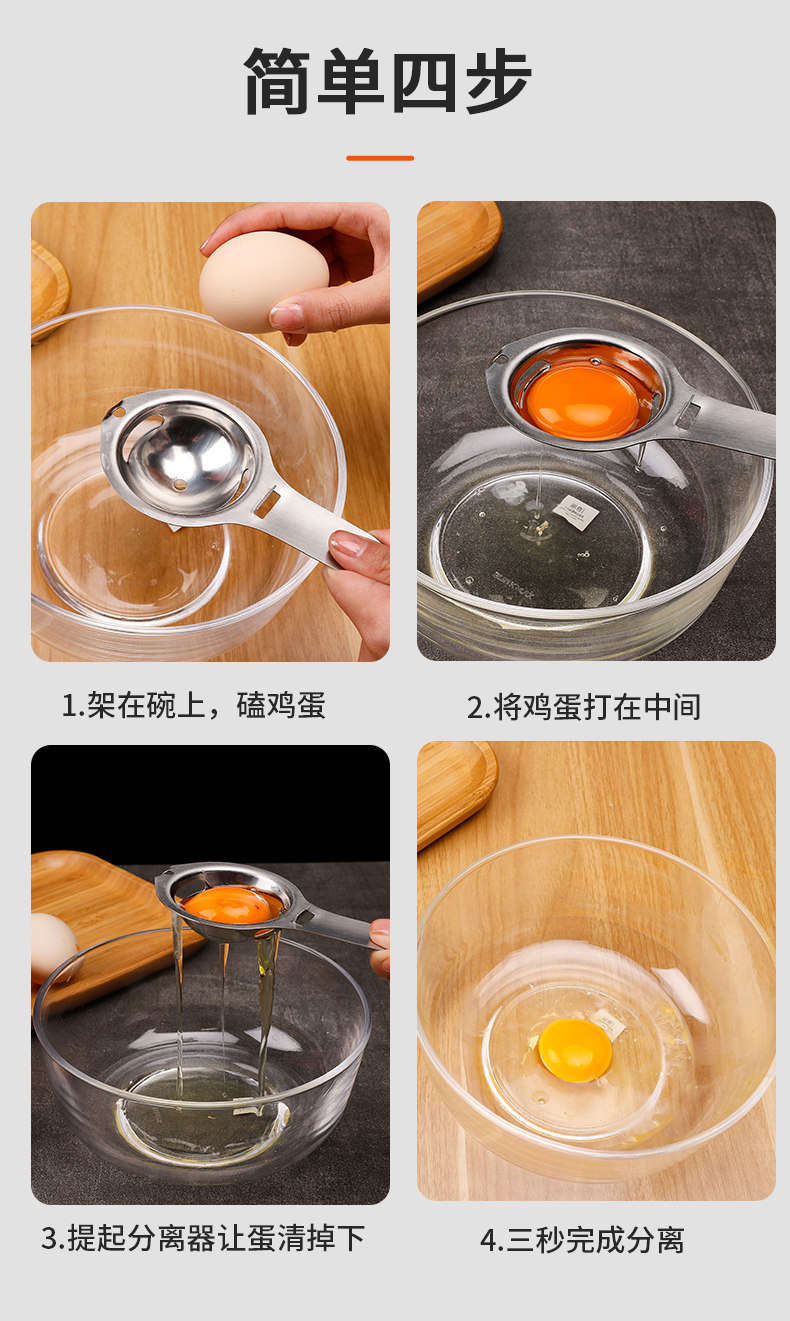 简单四步

1.架在碗上，磕鸡蛋

2.将鸡蛋打在中间

3.提起分离器让蛋清掉下

4.三秒完成分离