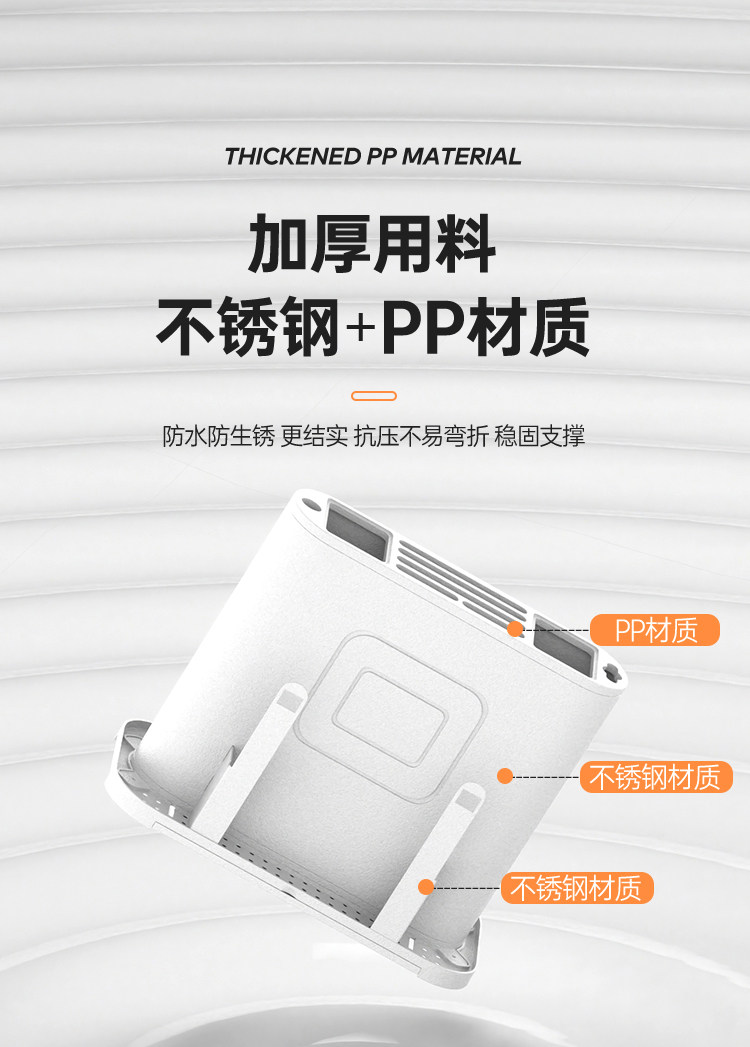 THICKENED PP MATERIAL

加厚用料
不锈钢+PP材质

防水防生锈 更结实 抗压不易弯折 稳固支撑

PP材质

不锈钢材质

不锈钢材质