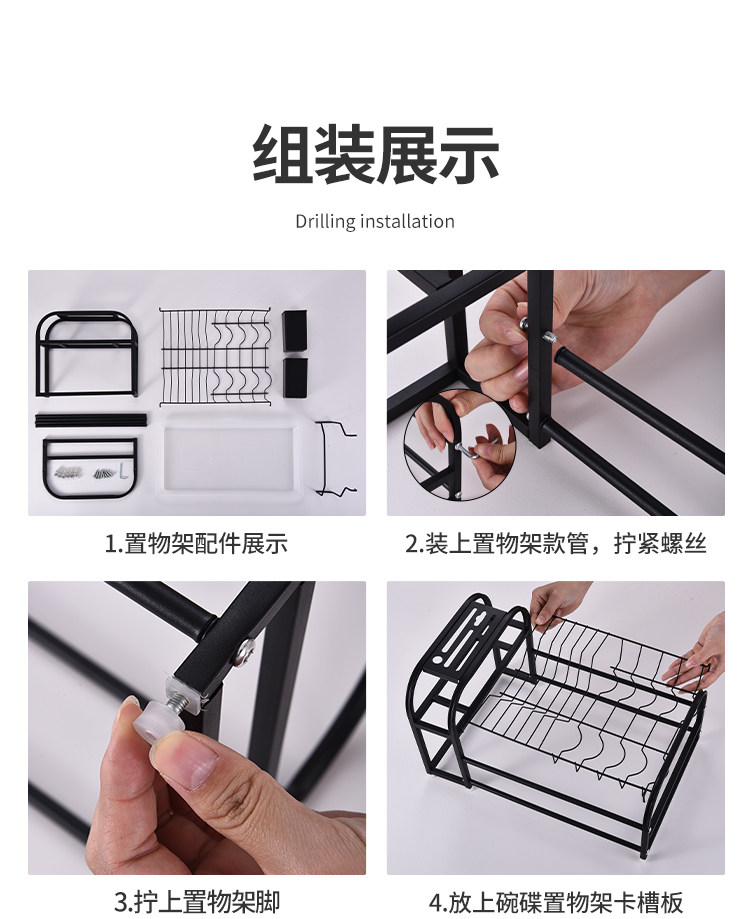 组装展示

Drilling installation

1.置物架配件展示

2.装上置物架款管，拧紧螺丝

3.拧上置物架脚

4.放上碗碟置物架卡槽板