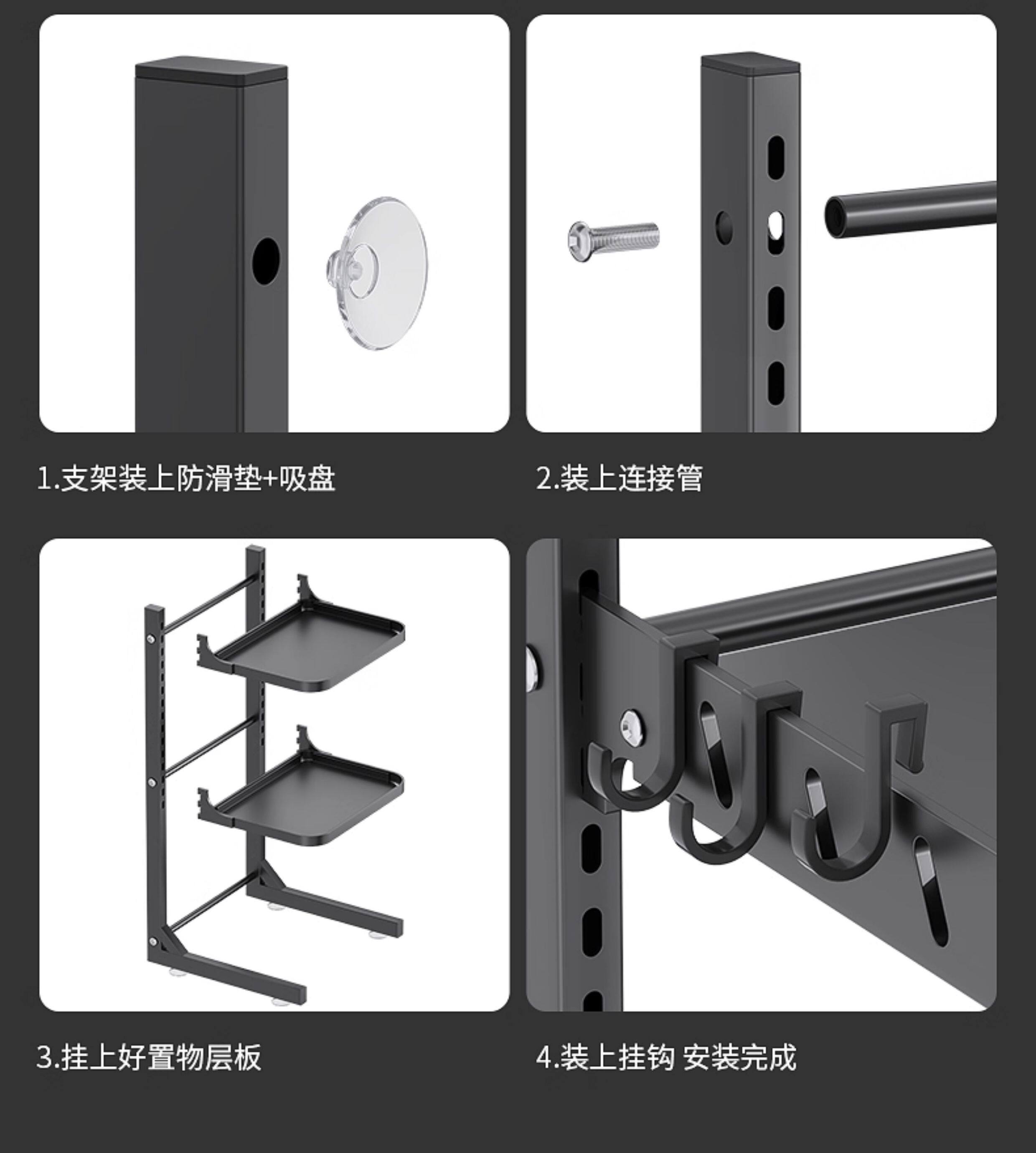 1.支架装上防滑垫+吸盘

2.装上连接管

3.挂上好置物层板

4.装上挂钩 安装完成