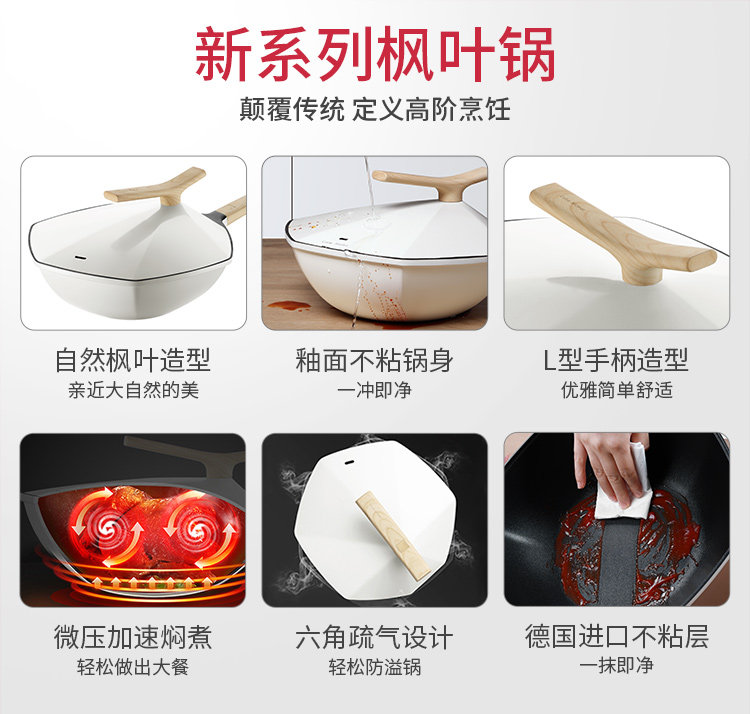 新系列枫叶锅

颠覆传统 定义高阶烹饪

自然枫叶造型
亲近大自然的美

釉面不粘锅身
一冲即净

L型手柄造型
优雅简单舒适

微压加速焖煮
轻松做出大餐

六角疏气设计
轻松防溢锅

德国进口不粘层
一抹即净