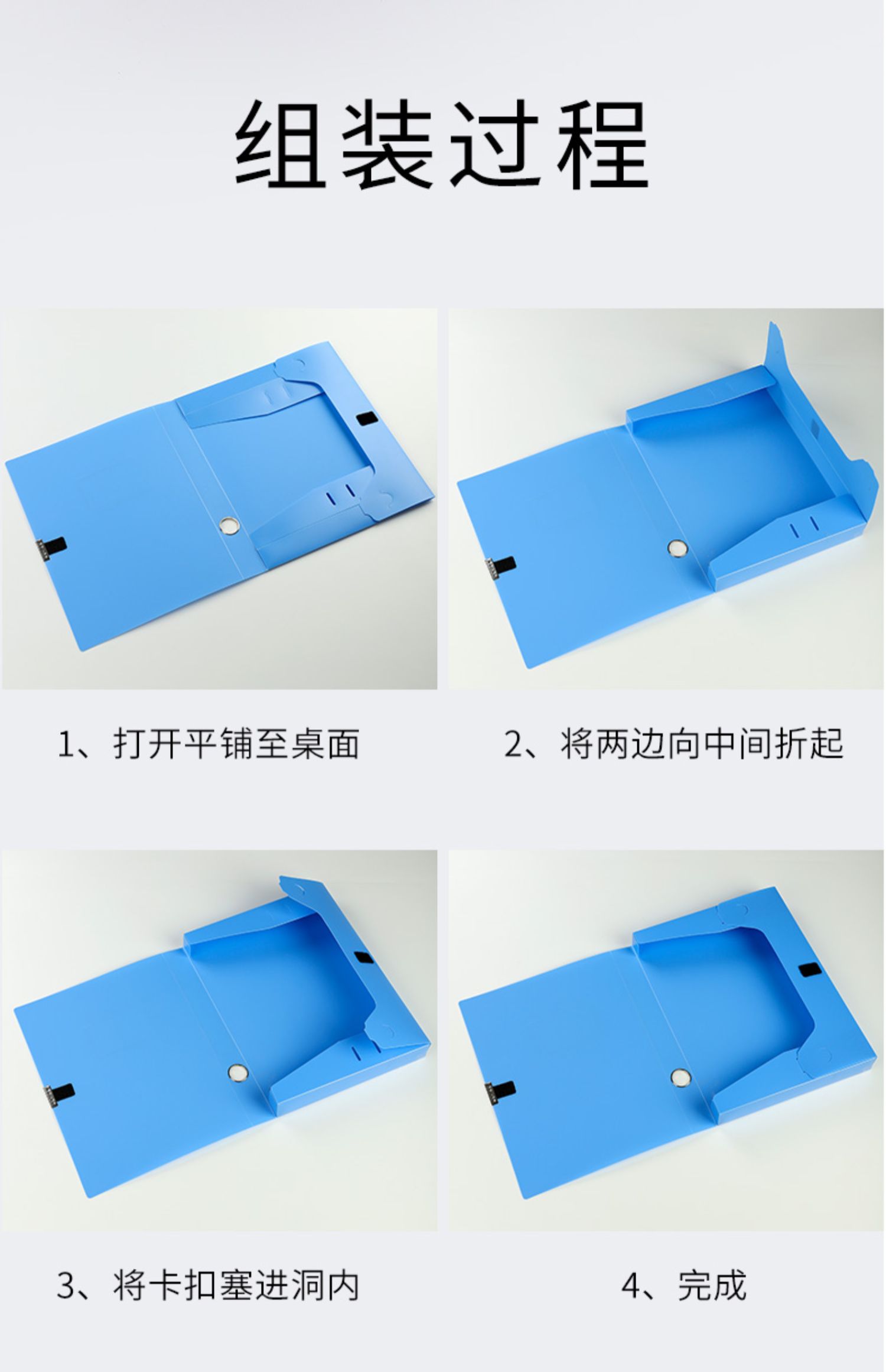 组装过程

1、打开平铺至桌面

2、将两边向中间折起

3、将卡扣塞进洞内

4、完成