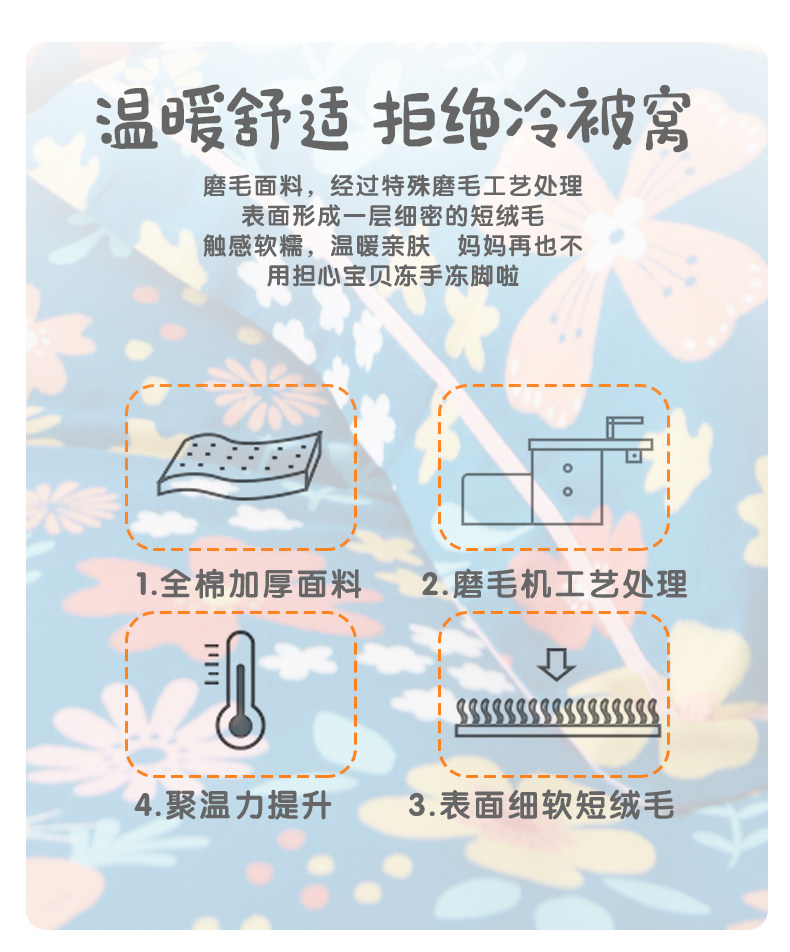 温暖舒适 拒绝冷被窝

磨毛面料，经过特殊磨毛工艺处理
表面形成一层细密的短绒毛
触感软糯，温暖亲肤 妈妈再也不
用担心宝贝冻手冻脚啦

1.全棉加厚面料

2.磨毛机工艺处理

4.聚温力提升

3.表面细软短绒毛