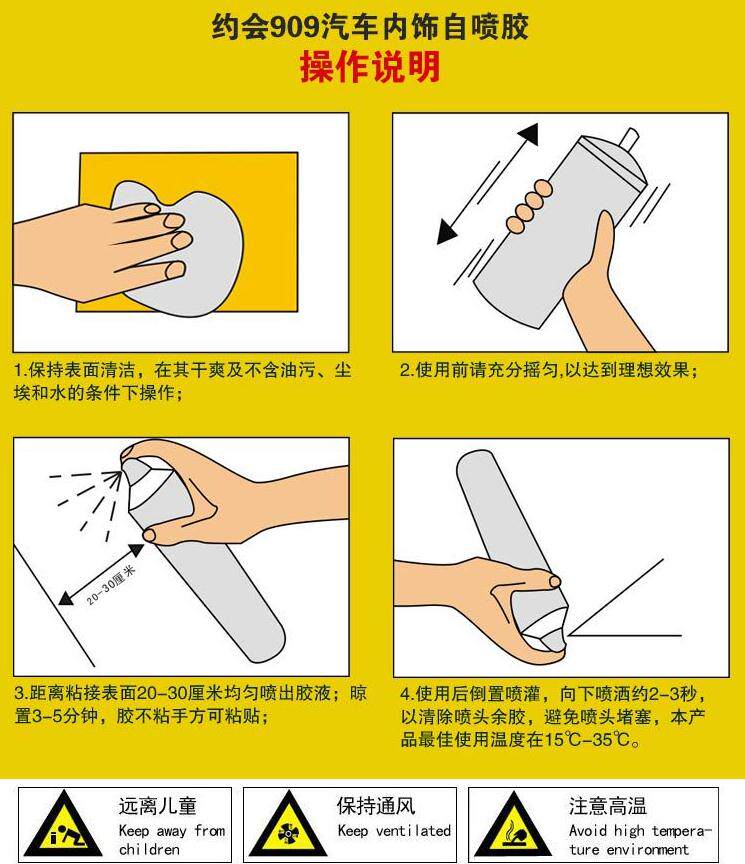 约会909汽车内饰自喷胶
操作说明

1.保持表面清洁，在其干爽及不含油污、尘埃和水的条件下操作；

2.使用前请充分摇匀,以达到理想效果；

20-30厘米

3.距离粘接表面20-30厘米均匀喷出胶液；晾置3-5分钟，胶不粘手方可粘贴；

4.使用后倒置喷灌，向下喷洒约2-3秒，以清除喷头余胶，避免喷头堵塞，本产品最佳使用温度在15℃-35℃。

远离儿童
Keep away from children

保持通风
Keep ventilated

注意高温
Avoid high temperature environment