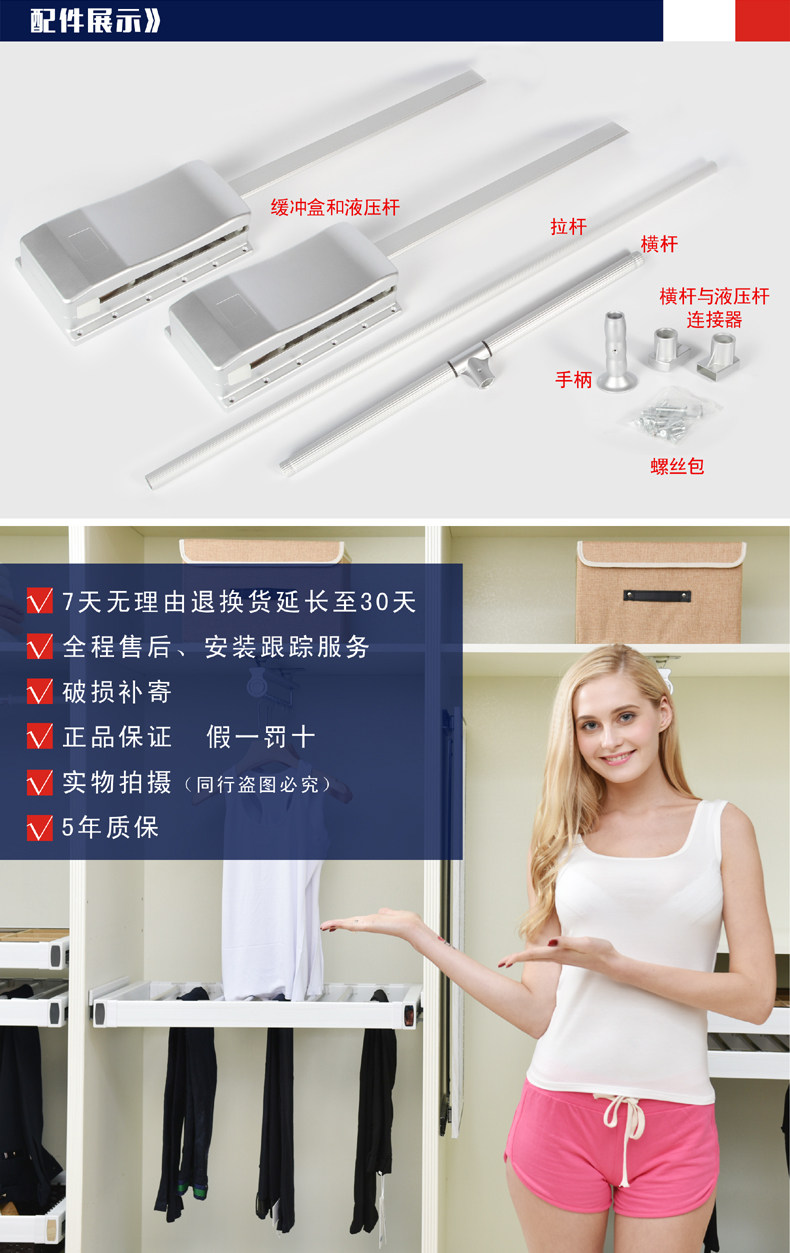 配件展示》

缓冲盒和液压杆

拉杆

横杆

横杆与液压杆连接器

手柄

螺丝包

7天无理由退换货延长至30天

全程售后、安装跟踪服务

破损补寄

正品保证 假一罚十

实物拍摄（同行盗图必究）

5年质保