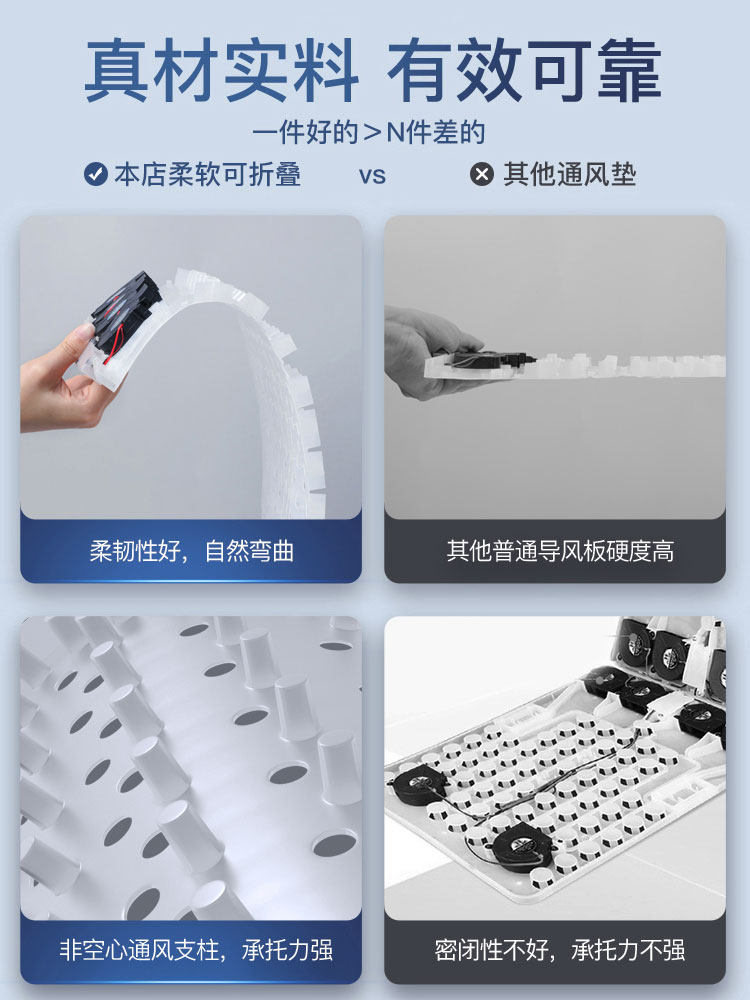 真材实料 有效可靠

一件好的＞N件差的

本店柔软可折叠 vs 其他通风垫

柔韧性好，自然弯曲

其他普通导风板硬度高

非空心通风支柱，承托力强

密闭性不好，承托力不强