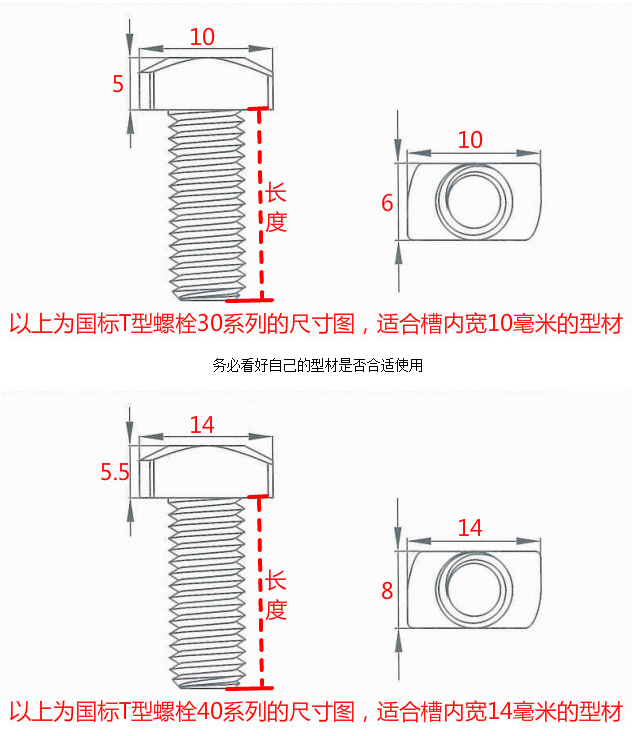 10

5

长度

10

6

以上为国标T型螺栓30系列的尺寸图，适合槽内宽10毫米的型材

务必看好自己的型材是否合适使用

14

5.5

长度

14

8

以上为国标T型螺栓40系列的尺寸图，适合槽内宽14毫米的型材