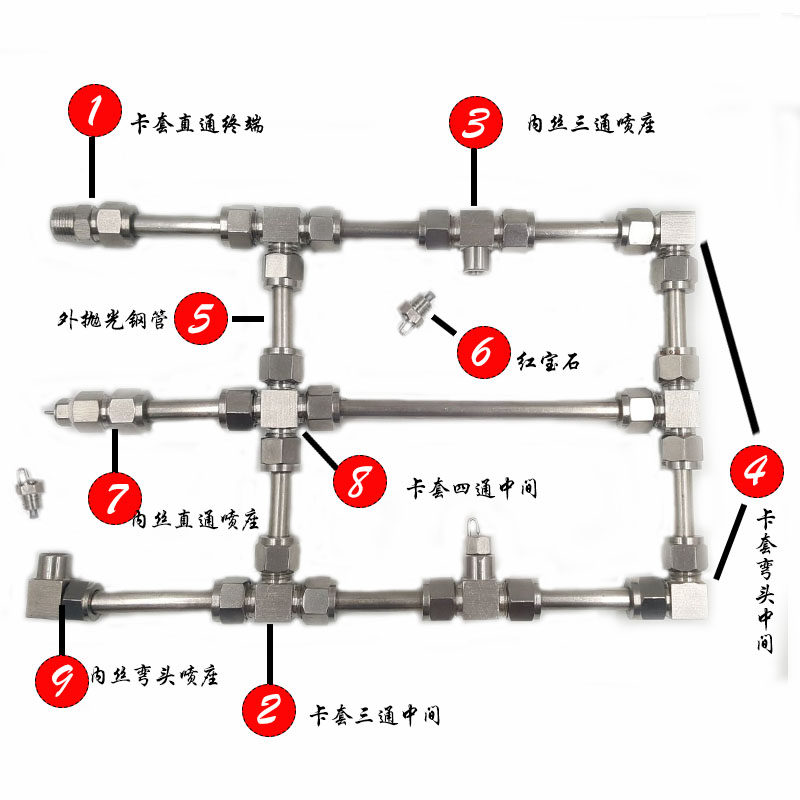 1 卡套直通终端

3 内丝三通喷座

外抛光钢管 5

6 红宝石

7 内丝直通喷座

8 卡套四通中间

4 卡套弯头中间

9 内丝弯头喷座

2 卡套三通中间