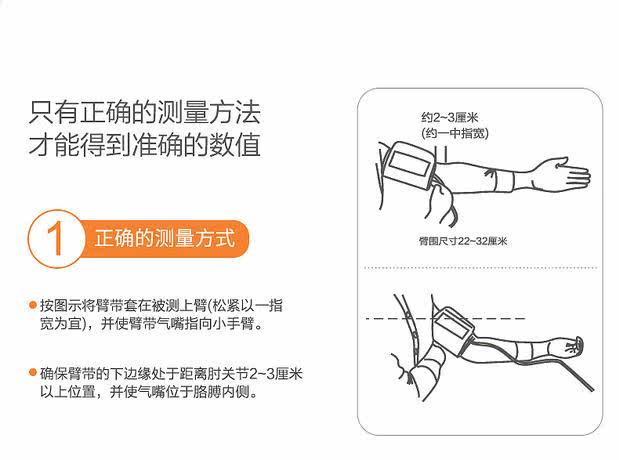 只有正确的测量方法
才能得到准确的数值

1 正确的测量方式

按图示将臂带套在被测上臂(松紧以一指宽为宜)，并使臂带气嘴指向小手臂。

确保臂带的下边缘处于距离肘关节2~3厘米以上位置，并使气嘴位于胳膊内侧。

约2~3厘米
(约一中指宽)

臂围尺寸22~32厘米