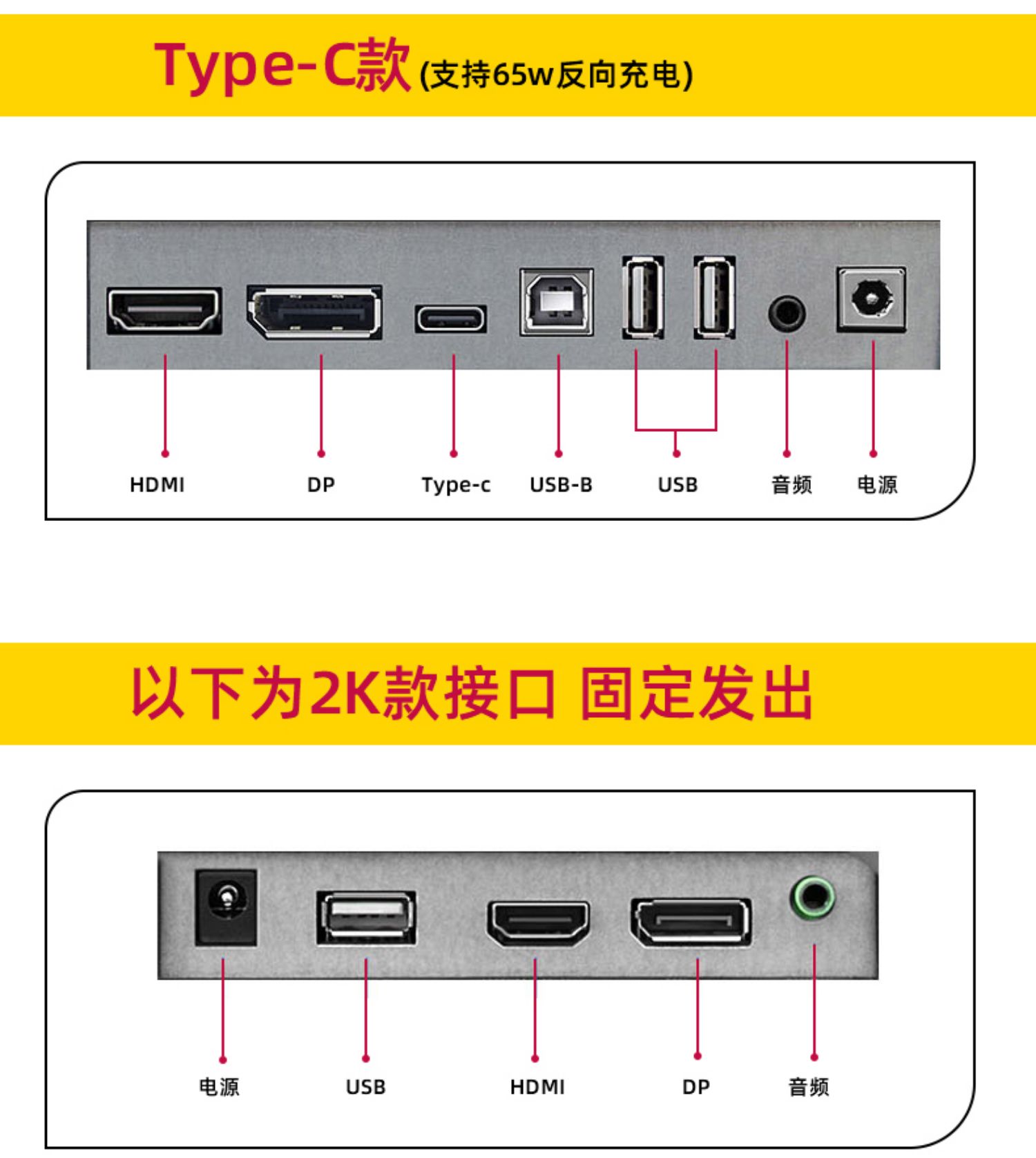 Type-C款 (支持65w反向充电)

HDMI DP Type-c USB-B USB 音频 电源

以下为2K款接口 固定发出

电源 USB HDMI DP 音频