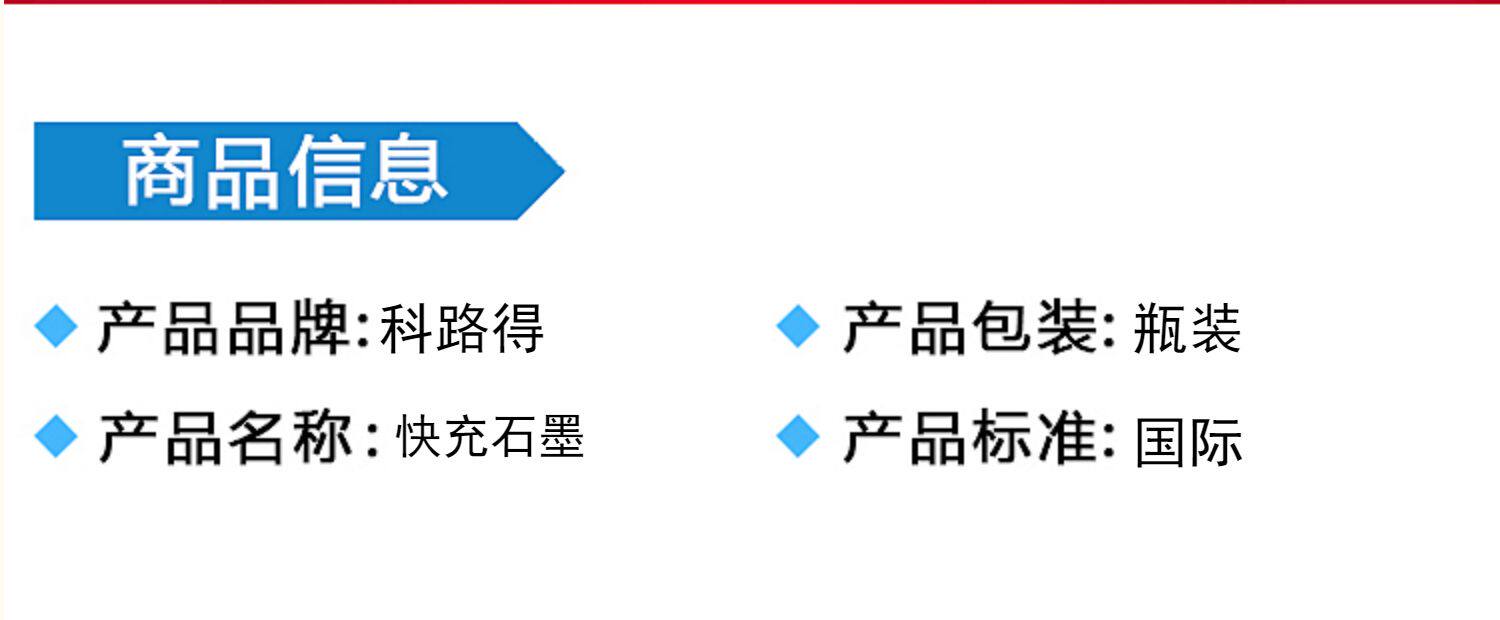 商品信息

◆ 产品品牌:科路得

◆ 产品名称:快充石墨

◆ 产品包装:瓶装

◆ 产品标准:国际