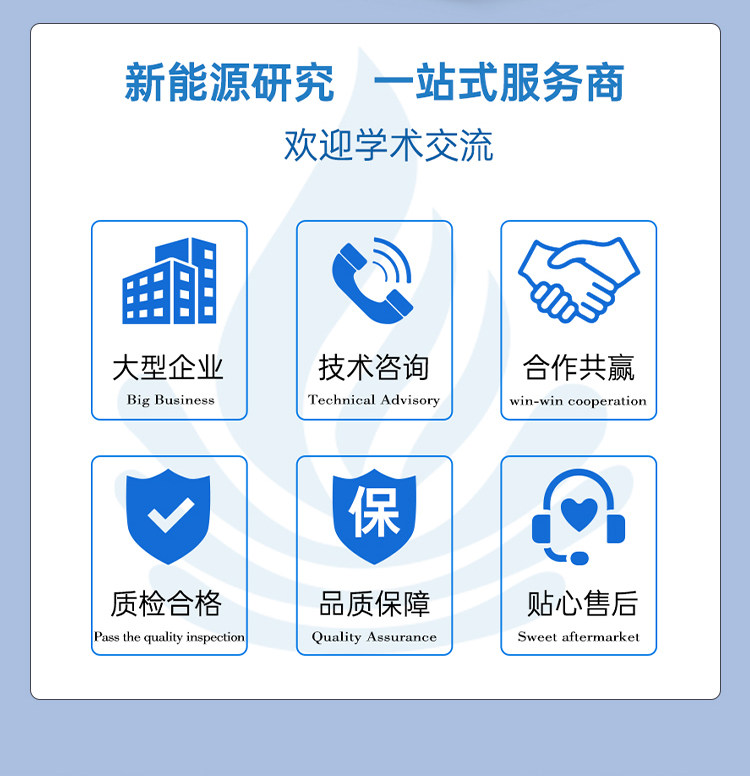 新能源研究 一站式服务商

欢迎学术交流

大型企业
Big Business

技术咨询
Technical Advisory

合作共赢
win-win cooperation

质检合格
Pass the quality inspection

保
品质保障
Quality Assurance

贴心售后
Sweet aftermarket