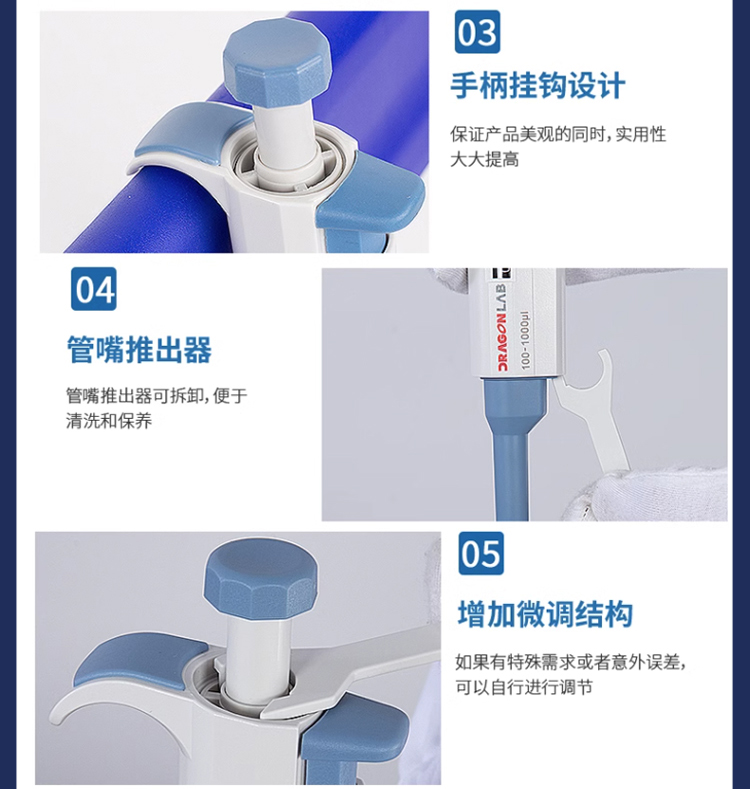 03

手柄挂钩设计

保证产品美观的同时，实用性大大提高

04

管嘴推出器

管嘴推出器可拆卸，便于清洗和保养

DRAGONLAB
100-1000μl

05

增加微调结构

如果有特殊需求或者意外误差，可以自行进行调节