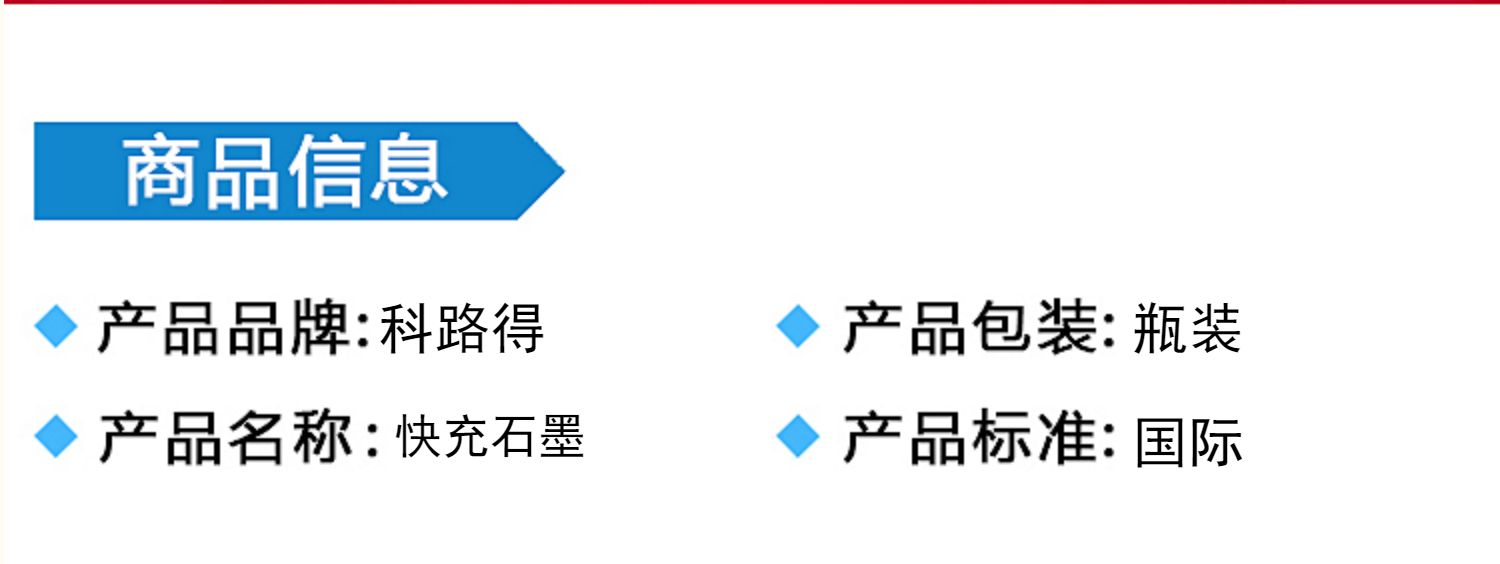 商品信息

◆ 产品品牌:科路得

◆ 产品名称:快充石墨

◆ 产品包装:瓶装

◆ 产品标准:国际