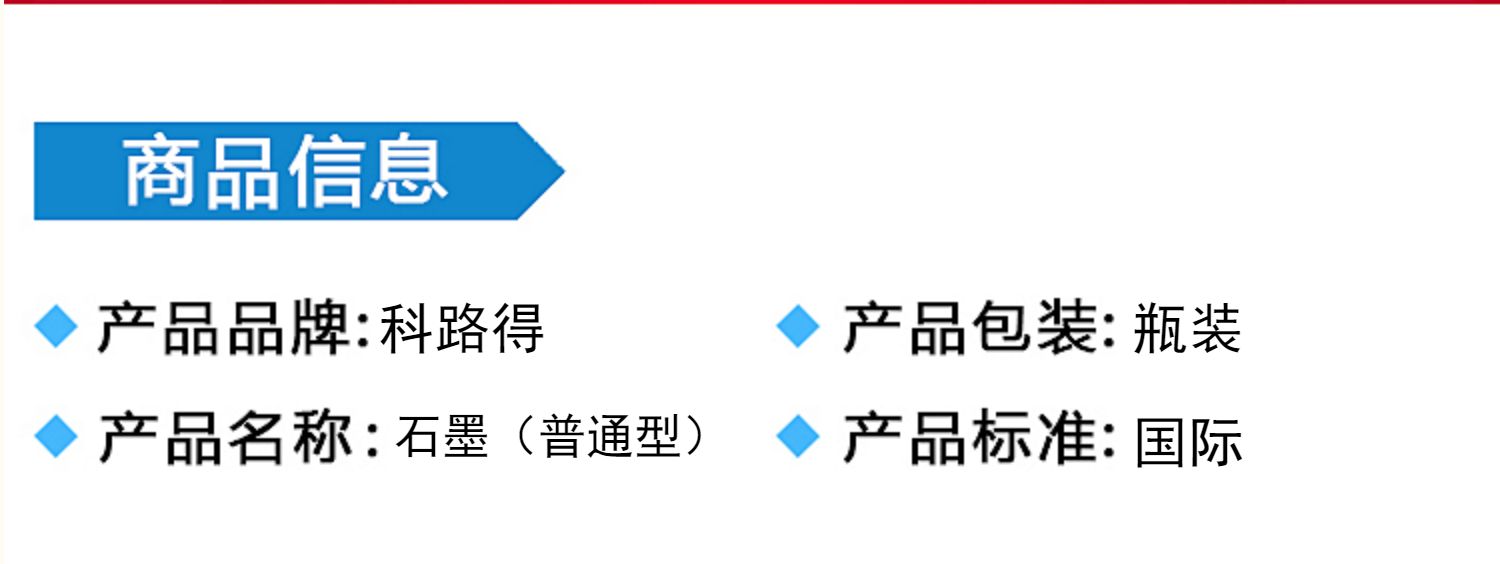 商品信息

◆ 产品品牌:科路得

◆ 产品名称:石墨（普通型）

◆ 产品包装:瓶装

◆ 产品标准:国际