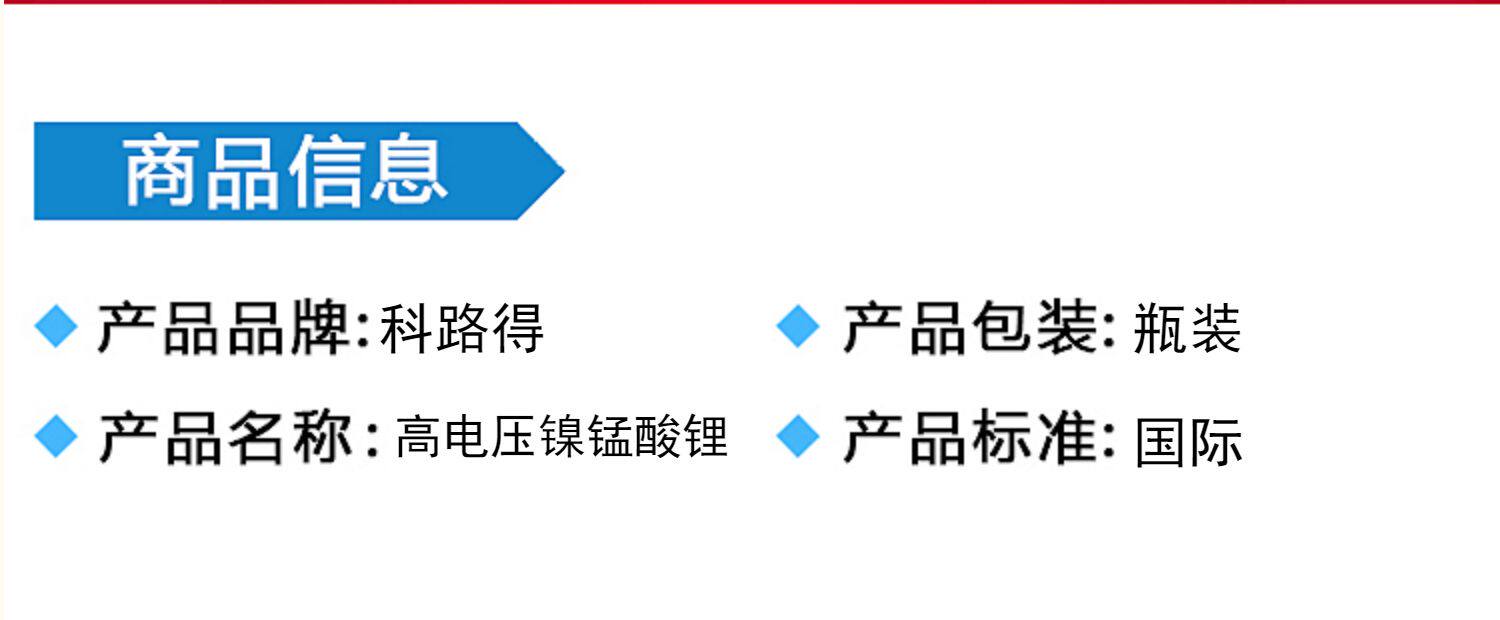 商品信息

◆ 产品品牌:科路得

◆ 产品名称:高电压镍锰酸锂

◆ 产品包装:瓶装

◆ 产品标准:国际