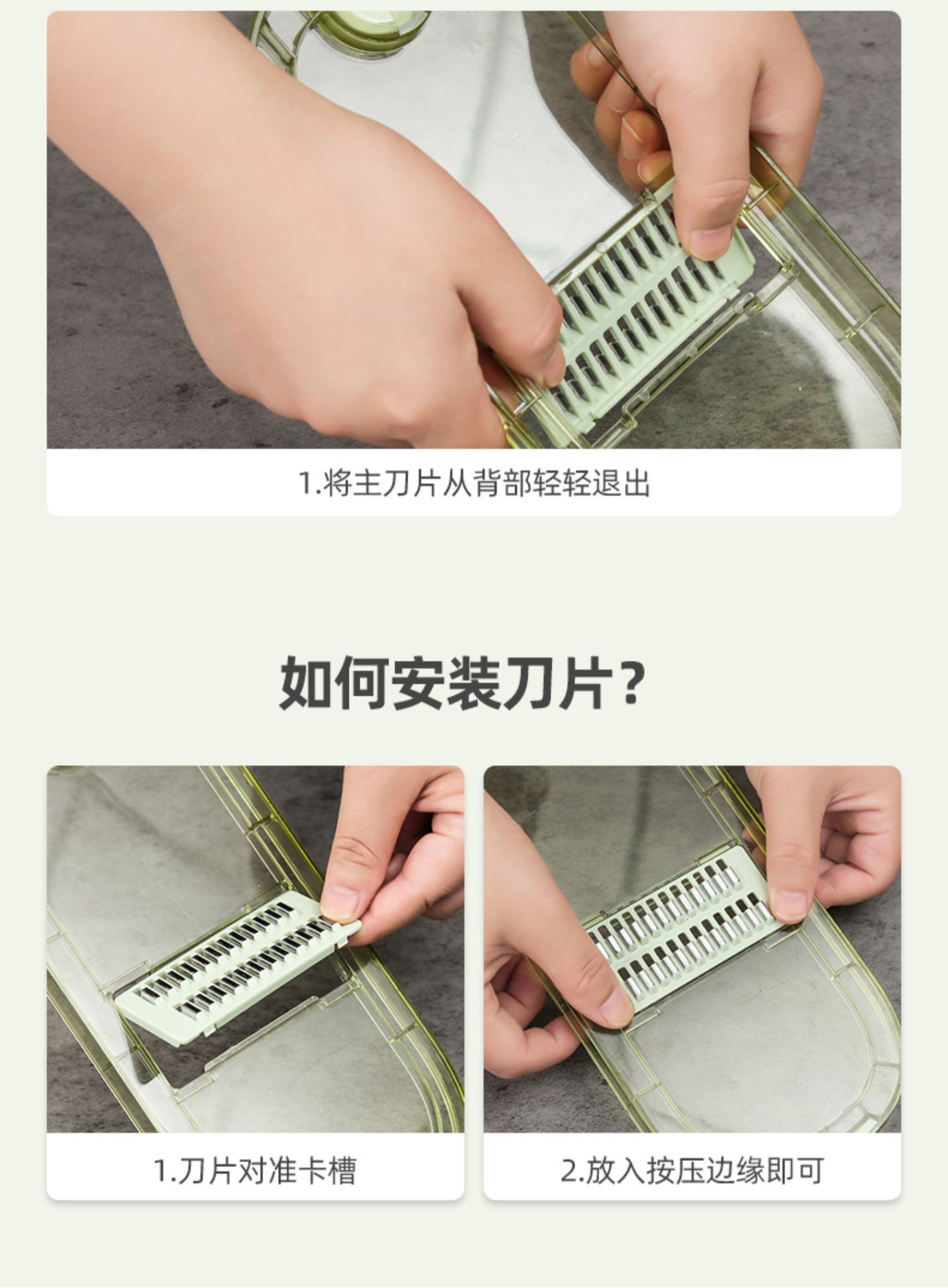 1.将主刀片从背部轻轻退出

如何安装刀片?

1.刀片对准卡槽

2.放入按压边缘即可