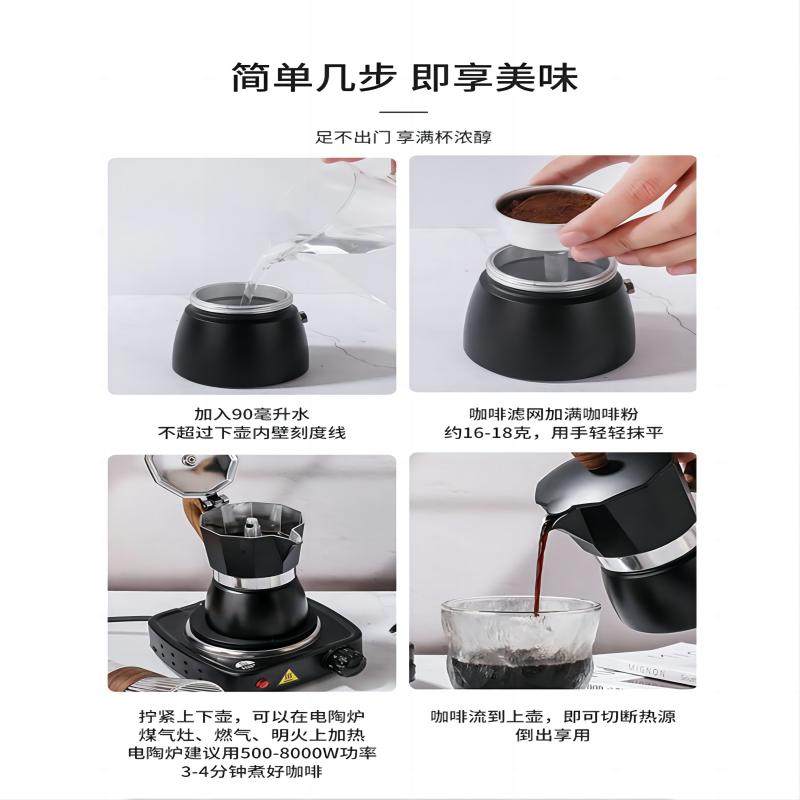 简单几步 即享美味

足不出门 享满杯浓醇

加入90毫升水
不超过下壶内壁刻度线

咖啡滤网加满咖啡粉
约16-18克，用手轻轻抹平

拧紧上下壶，可以在电陶炉
煤气灶、燃气、明火上加热
电陶炉建议用500-8000W功率
3-4分钟煮好咖啡

咖啡流到上壶，即可切断热源
倒出享用

MIGNON