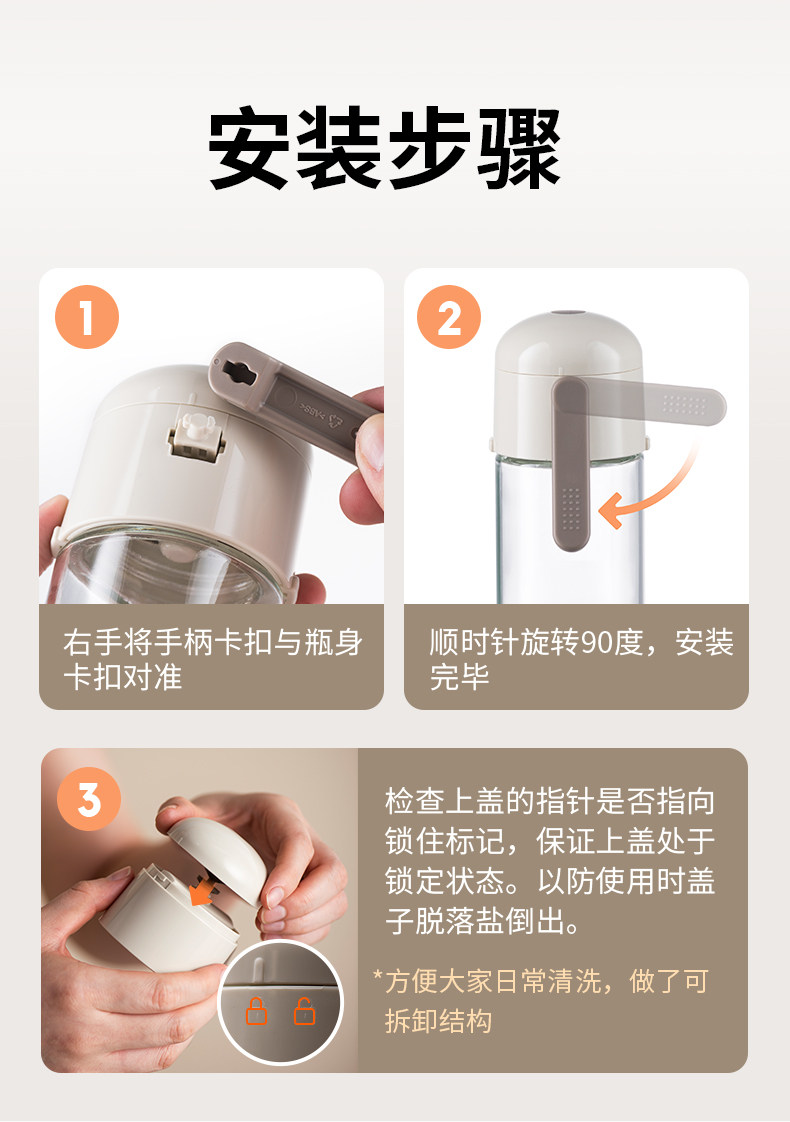 安装步骤

1

右手将手柄卡扣与瓶身卡扣对准

2

顺时针旋转90度，安装完毕

3

检查上盖的指针是否指向锁住标记，保证上盖处于锁定状态。以防使用时盖子脱落盐倒出。

*方便大家日常清洗，做了可拆卸结构