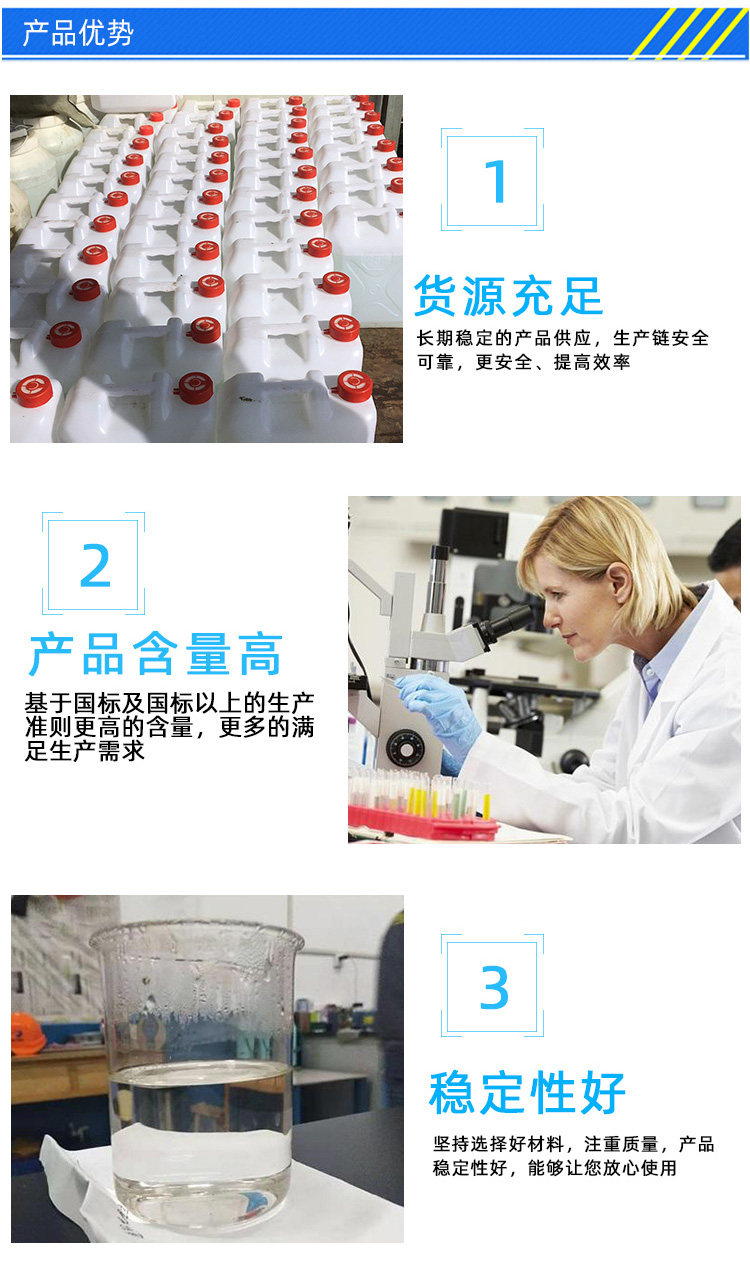 产品优势

1

货源充足

长期稳定的产品供应，生产链安全可靠，更安全、提高效率

2

产品含量高

基于国标及国标以上的生产准则更高的含量，更多的满足生产需求

3

稳定性好

坚持选择好材料，注重质量，产品稳定性好，能够让您放心使用