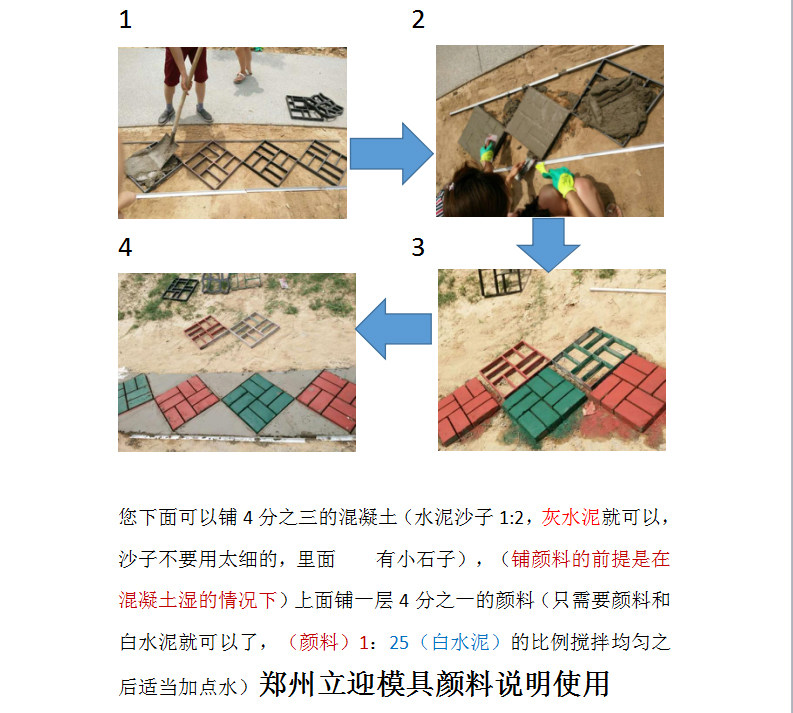 1

2

4

3

您下面可以铺 4 分之三的混凝土（水泥沙子 1:2，灰水泥就可以，沙子不要用太细的，里面　　有小石子），（铺颜料的前提是在混凝土湿的情况下）上面铺一层 4 分之一的颜料（只需要颜料和白水泥就可以了，（颜料）1：25（白水泥）的比例搅拌均匀之后适当加点水）郑州立迎模具颜料说明使用