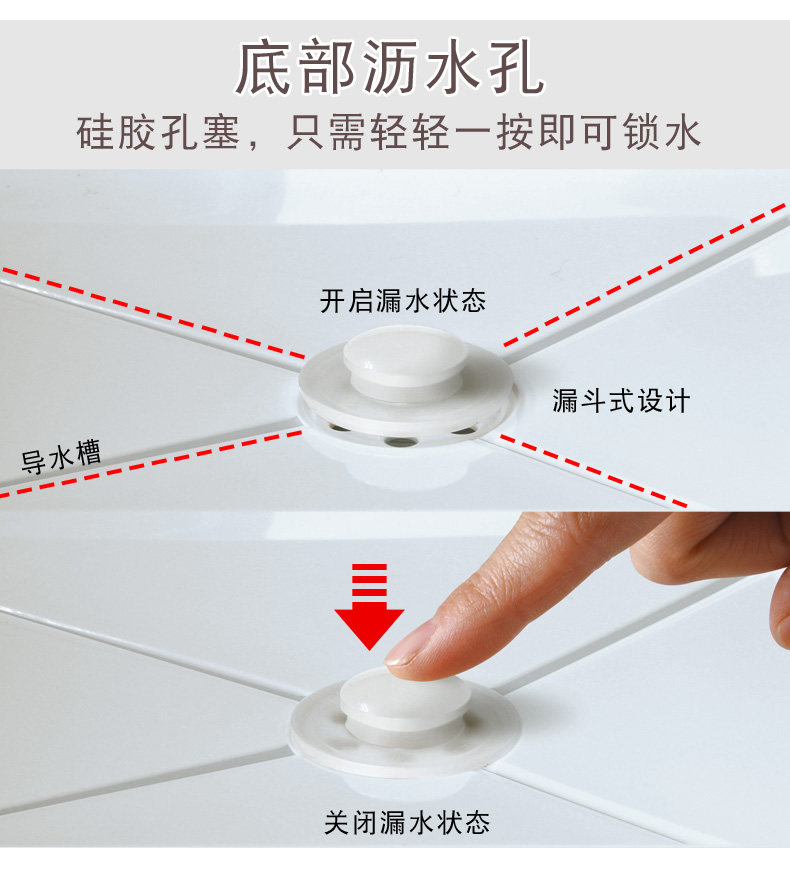 底部沥水孔

硅胶孔塞，只需轻轻一按即可锁水

开启漏水状态

漏斗式设计

导水槽

关闭漏水状态