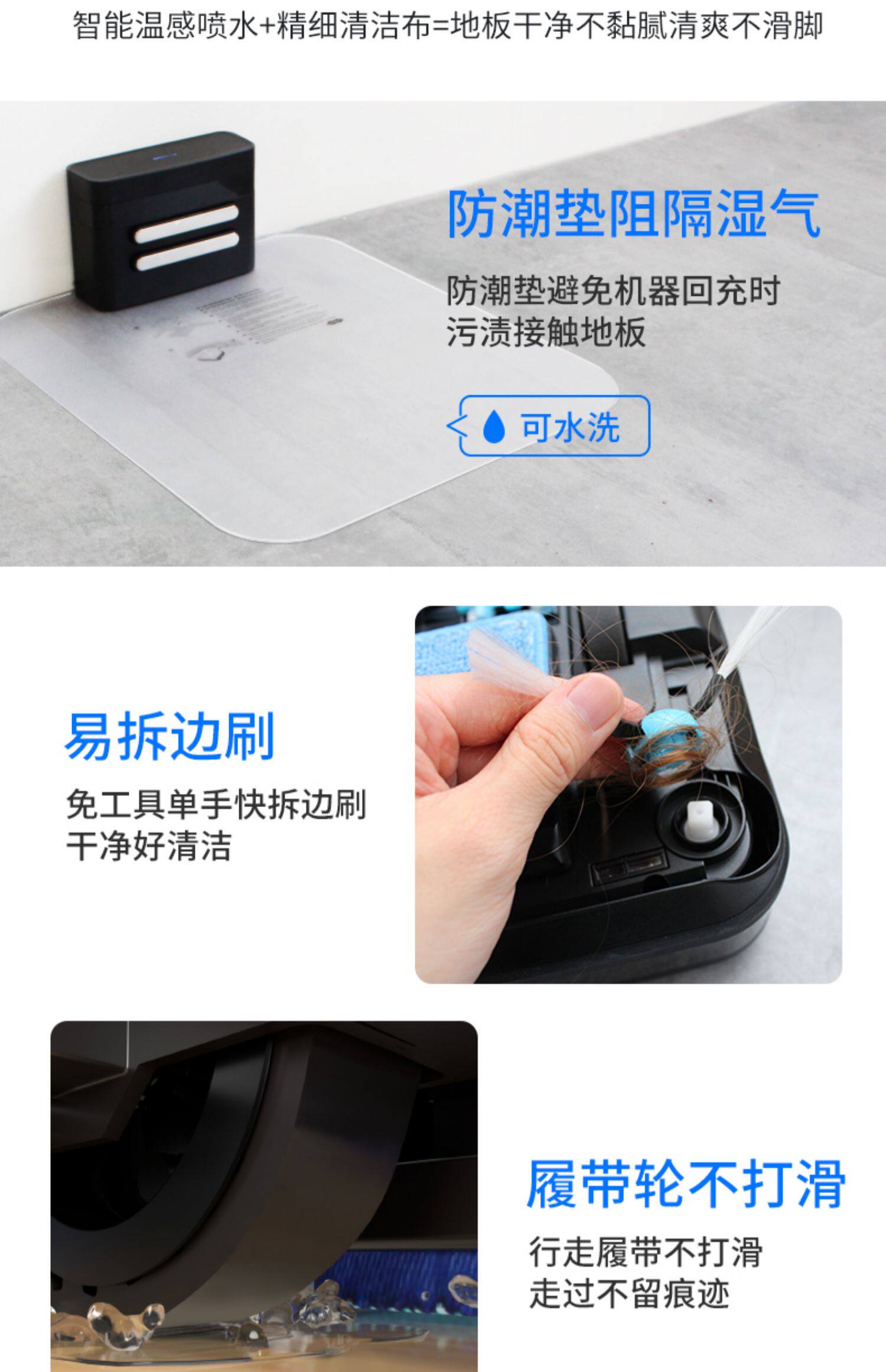 智能温感喷水+精细清洁布=地板干净不黏腻清爽不滑脚

防潮垫阻隔湿气

防潮垫避免机器回充时污渍接触地板

可水洗

易拆边刷

免工具单手快拆边刷干净好清洁

履带轮不打滑

行走履带不打滑走过不留痕迹