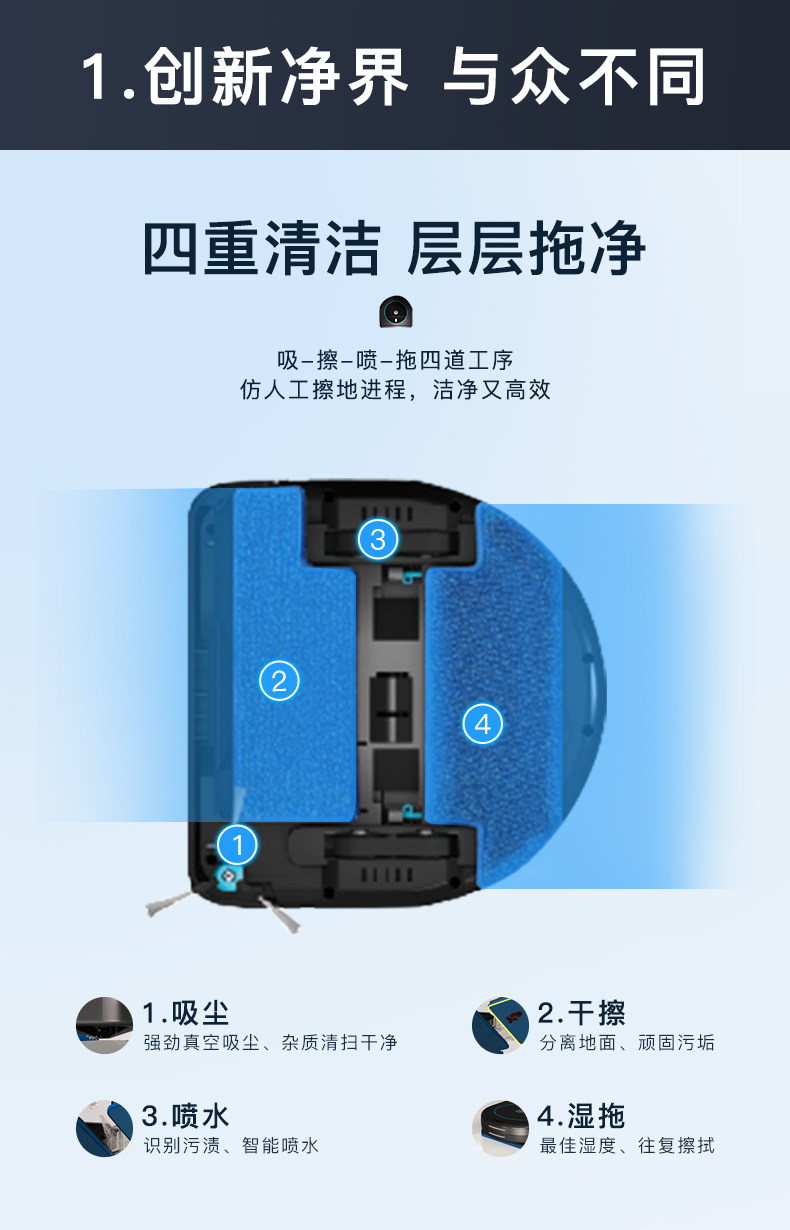 1.创新净界 与众不同

四重清洁 层层拖净

吸–擦–喷–拖四道工序
仿人工擦地进程，洁净又高效

3

2

4

1

1.吸尘
强劲真空吸尘、杂质清扫干净

2.干擦
分离地面、顽固污垢

3.喷水
识别污渍、智能喷水

4.湿拖
最佳湿度、往复擦拭