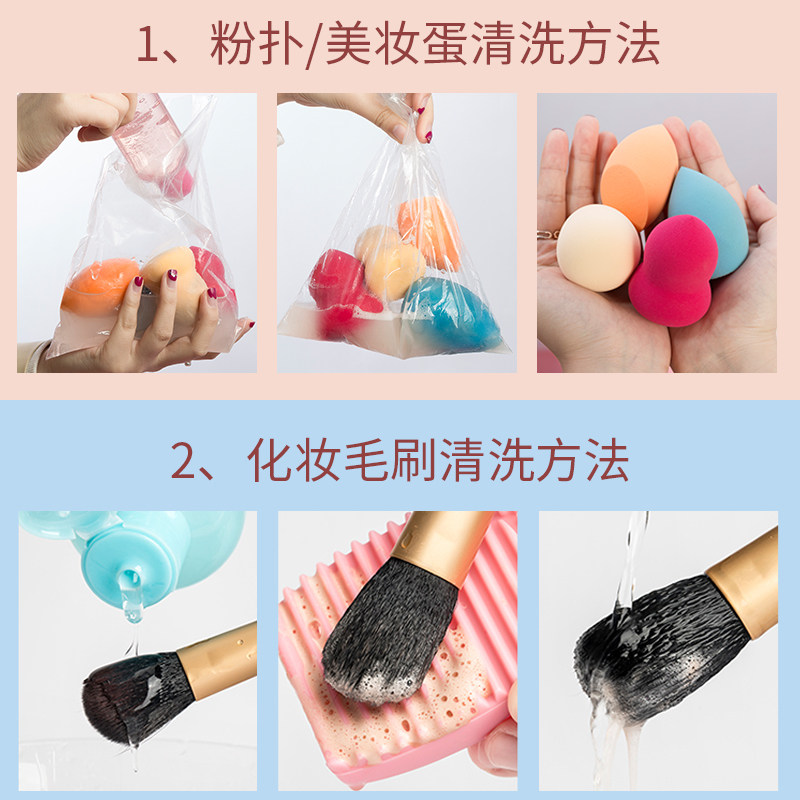 1、粉扑/美妆蛋清洗方法

2、化妆毛刷清洗方法