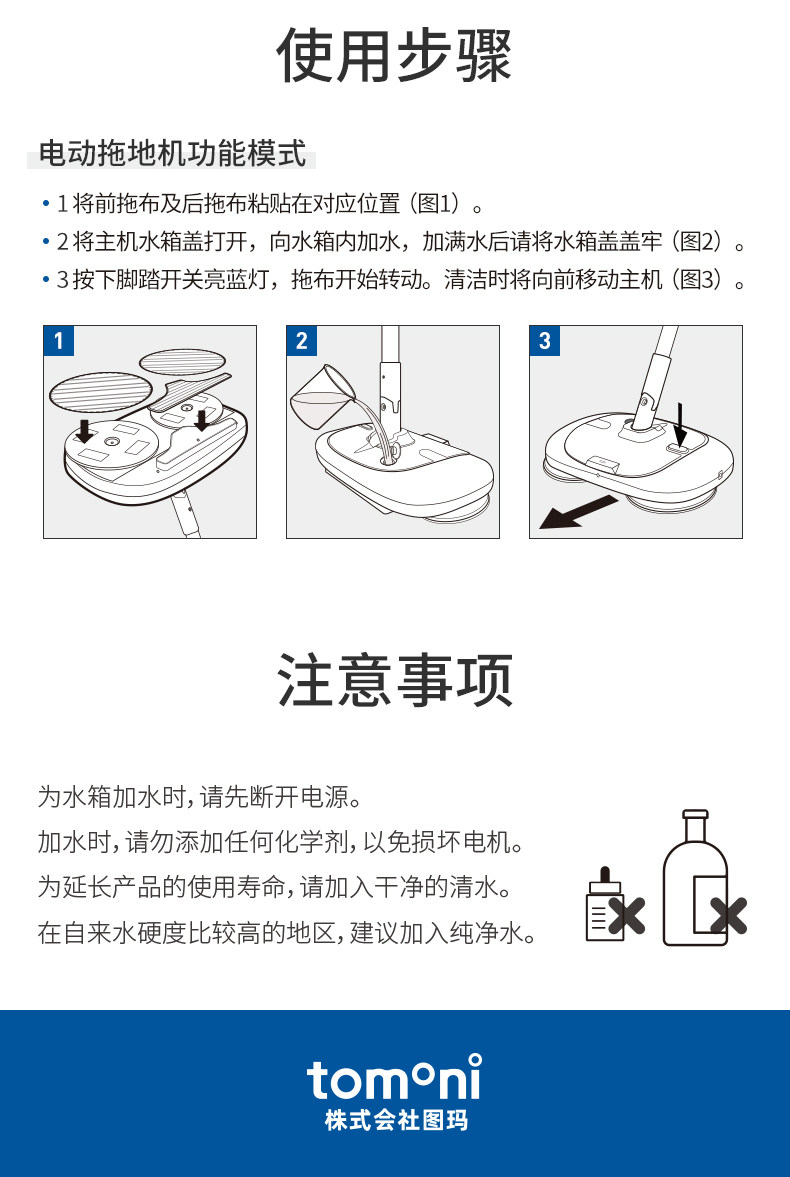 使用步骤

电动拖地机功能模式

• 1 将前拖布及后拖布粘贴在对应位置（图1）。
• 2 将主机水箱盖打开，向水箱内加水，加满水后请将水箱盖盖牢（图2）。
• 3 按下脚踏开关亮蓝灯，拖布开始转动。清洁时将向前移动主机（图3）。

1

2

3

注意事项

为水箱加水时，请先断开电源。
加水时，请勿添加任何化学剂，以免损坏电机。
为延长产品的使用寿命，请加入干净的清水。
在自来水硬度比较高的地区，建议加入纯净水。

tomoni
株式会社图玛