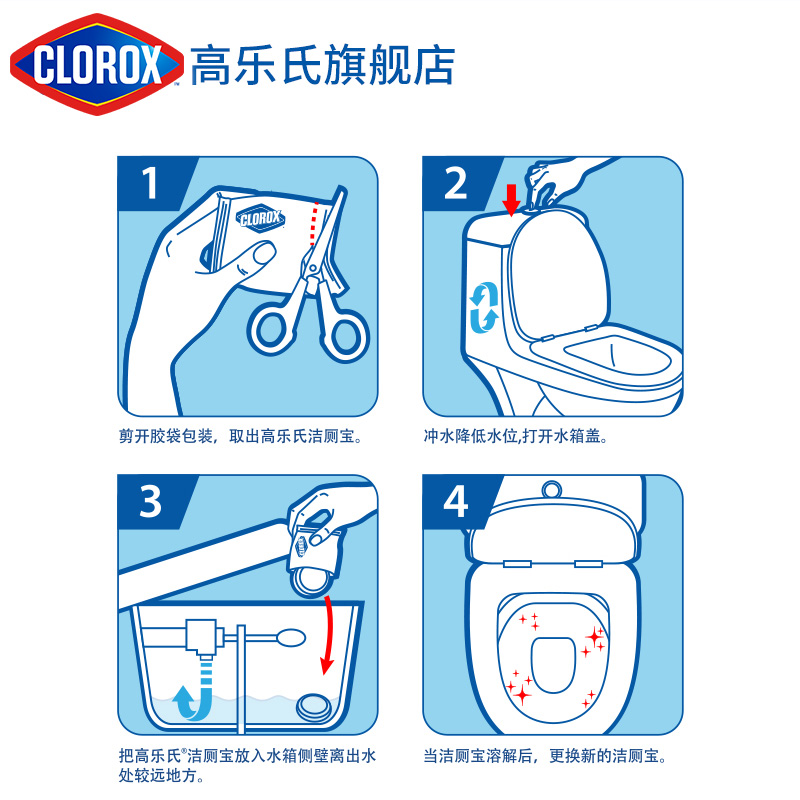 CLOROX 高乐氏旗舰店

1

CLOROX

剪开胶袋包装，取出高乐氏洁厕宝。

2

冲水降低水位,打开水箱盖。

3

把高乐氏®洁厕宝放入水箱侧壁离出水处较远地方。

4

当洁厕宝溶解后，更换新的洁厕宝。