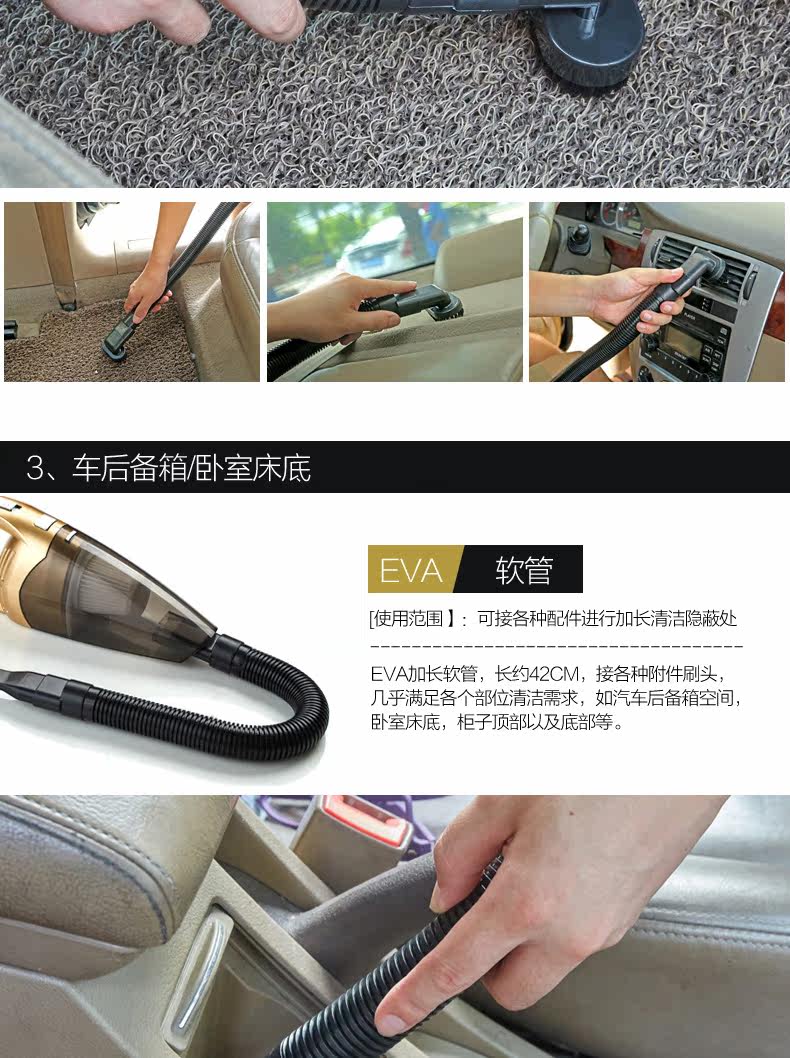 3、车后备箱/卧室床底

EVA 软管

[使用范围】：可接各种配件进行加长清洁隐蔽处

EVA加长软管，长约42CM，接各种附件刷头，几乎满足各个部位清洁需求，如汽车后备箱空间，卧室床底，柜子顶部以及底部等。