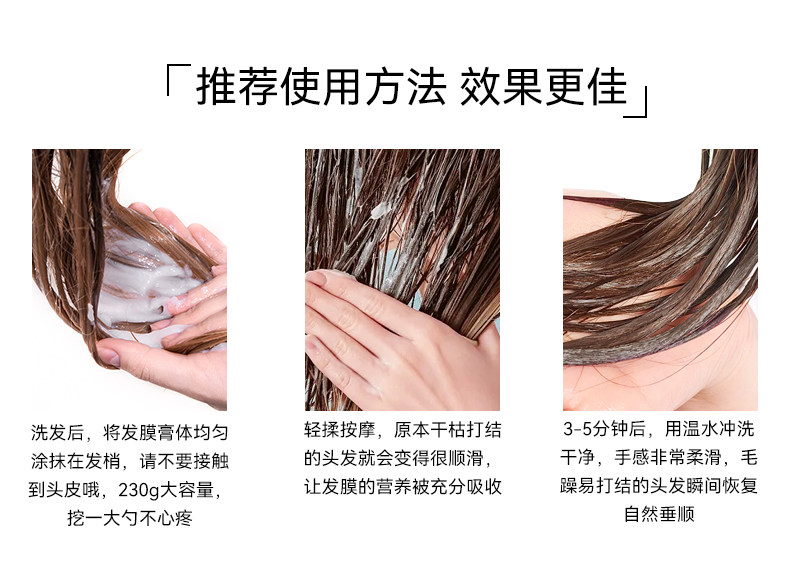 「推荐使用方法 效果更佳」

洗发后，将发膜膏体均匀涂抹在发梢，请不要接触到头皮哦，230g大容量，挖一大勺不心疼

轻揉按摩，原本干枯打结的头发就会变得很顺滑，让发膜的营养被充分吸收

3-5分钟后，用温水冲洗干净，手感非常柔滑，毛躁易打结的头发瞬间恢复自然垂顺