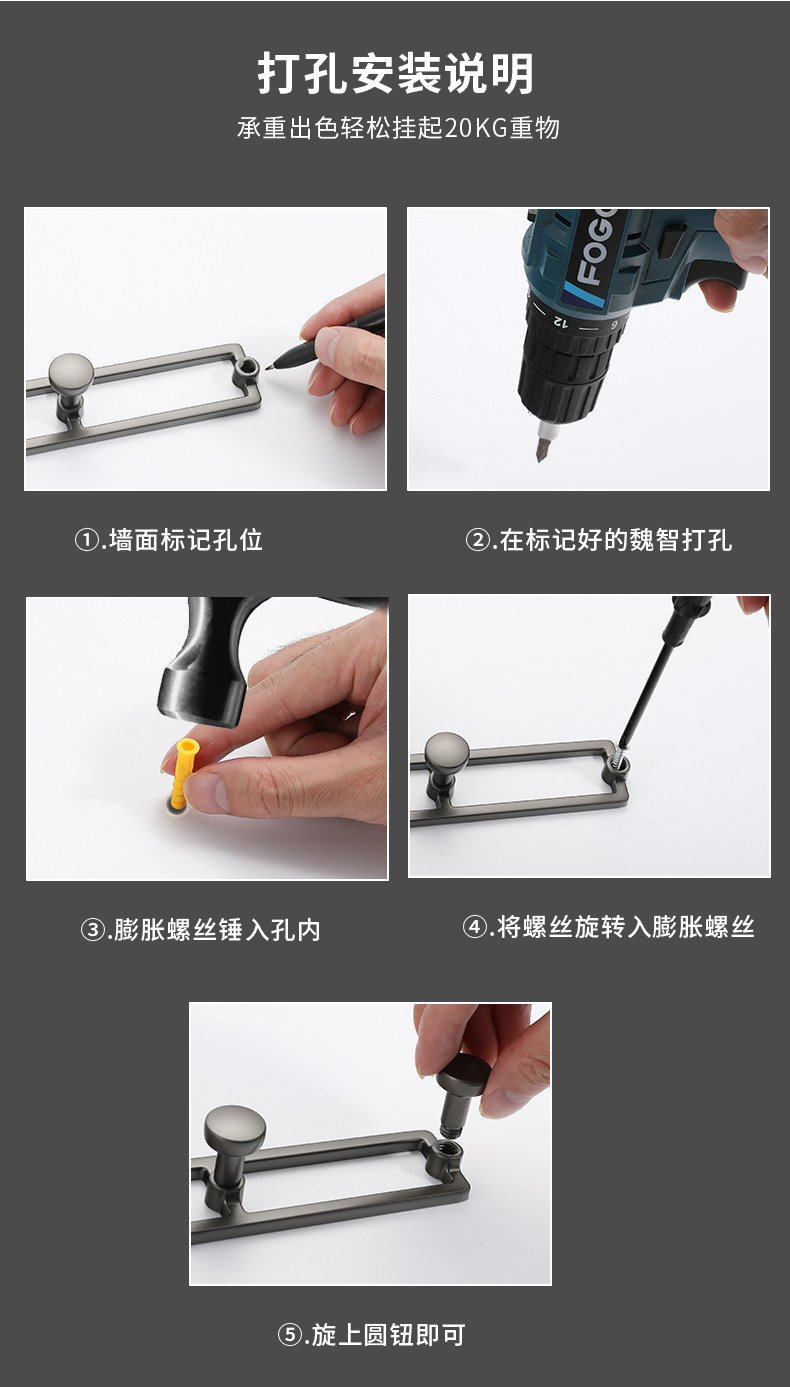 打孔安装说明

承重出色轻松挂起20KG重物

FOGO

12

6

①.墙面标记孔位

②.在标记好的魏智打孔

③.膨胀螺丝锤入孔内

④.将螺丝旋转入膨胀螺丝

⑤.旋上圆钮即可