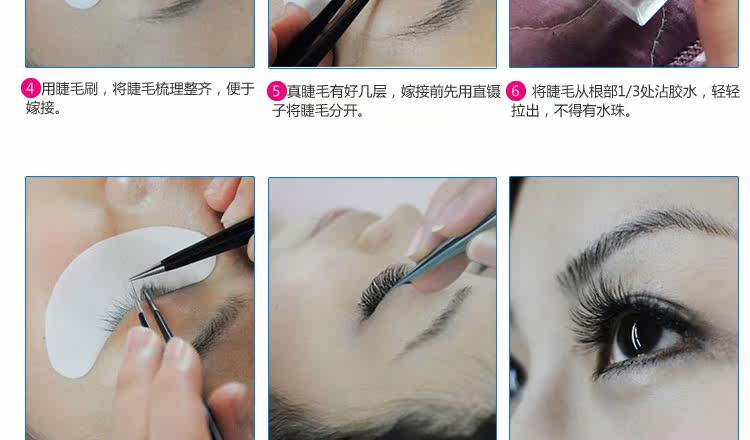 4 用睫毛刷，将睫毛梳理整齐，便于嫁接。

5 真睫毛有好几层，嫁接前先用直镊子将睫毛分开。

6 将睫毛从根部1/3处沾胶水，轻轻拉出，不得有水珠。